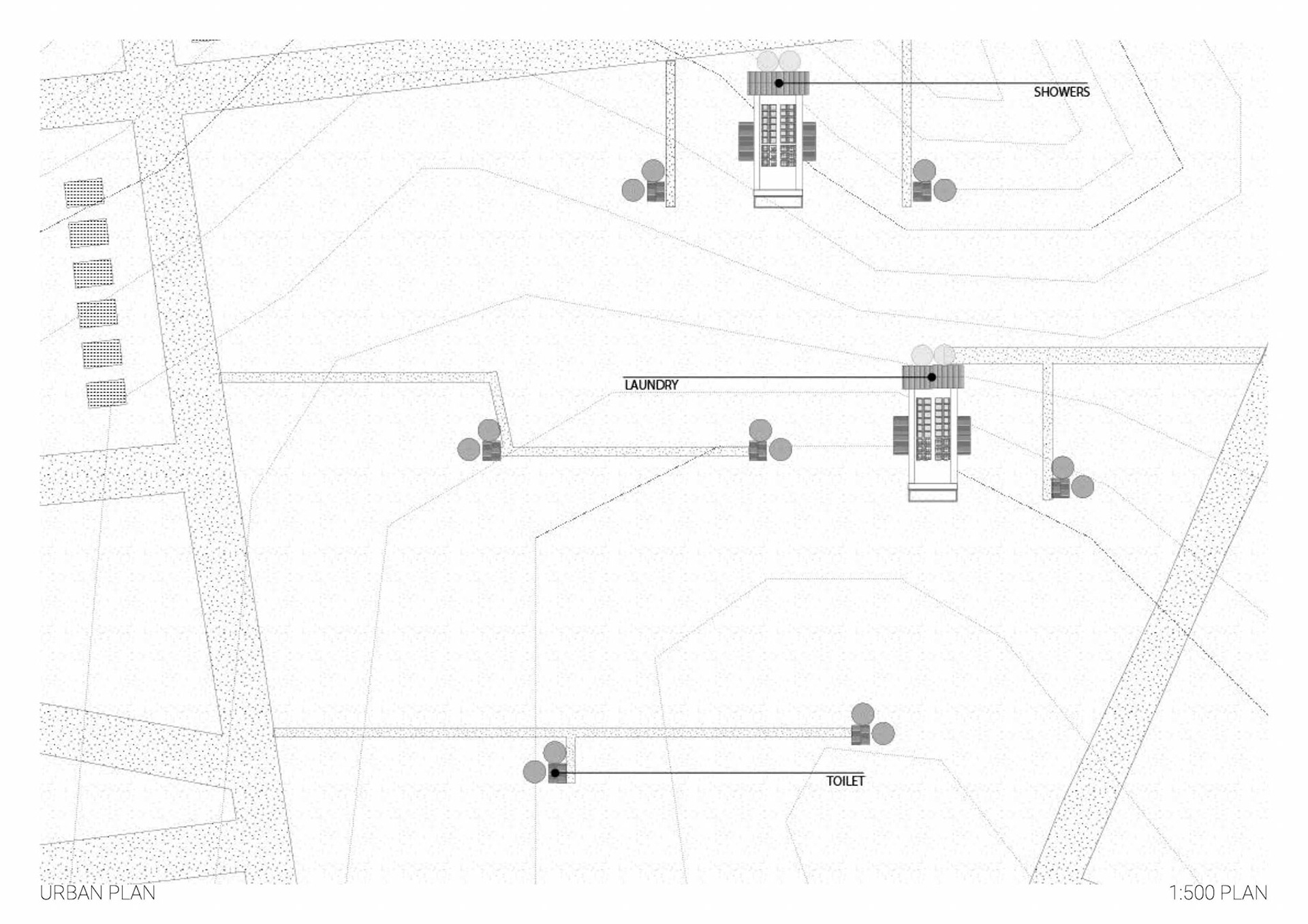 SHOWERS

LAUNDRY

TOILET

URBAN PLAN

1:500 PLAN