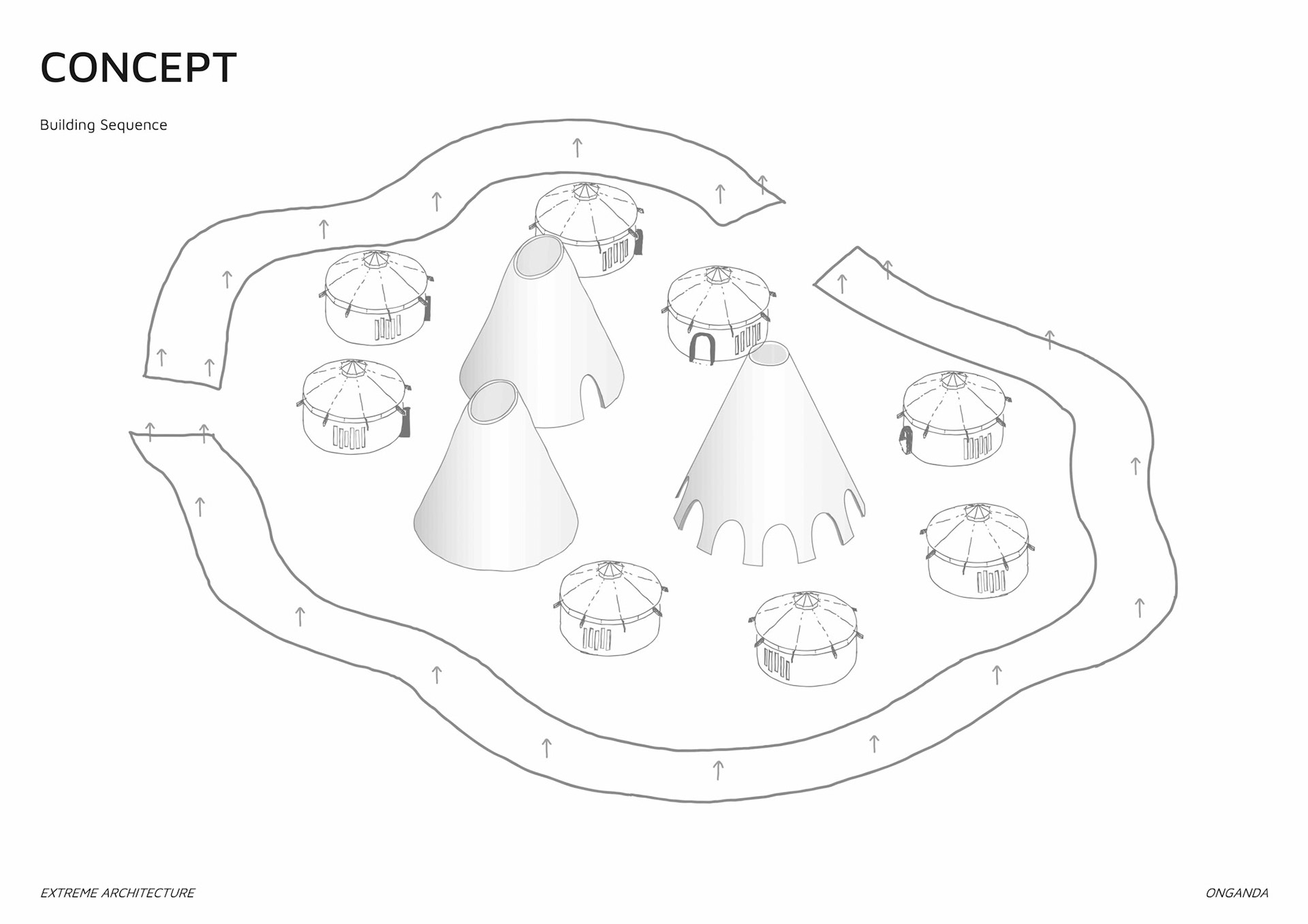 CONCEPT

Building Sequence

EXTREME ARCHITECTURE

ONGANDA