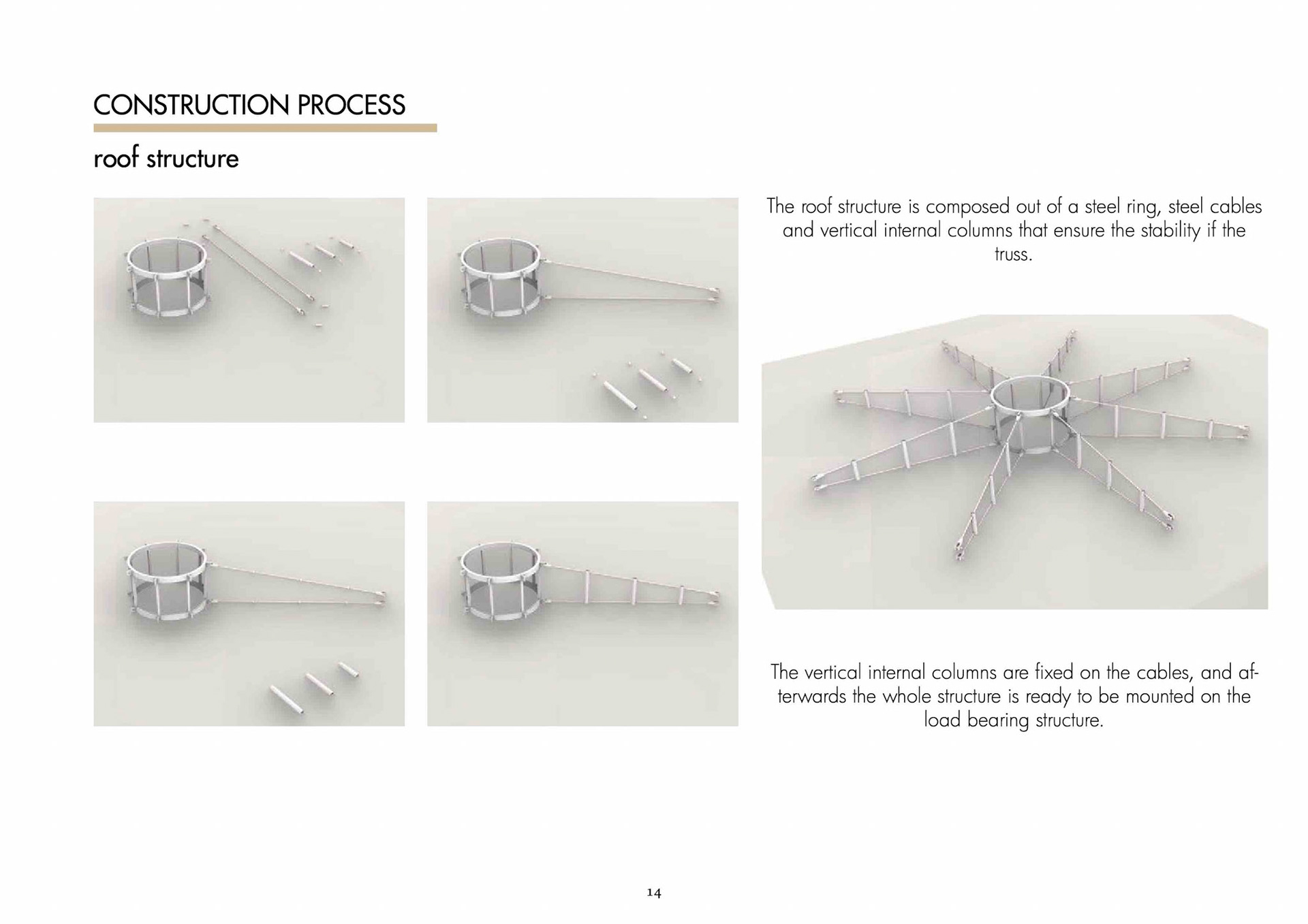 CONSTRUCTION PROCESS

roof structure

The roof structure is composed out of a steel ring, steel cables and vertical internal columns that ensure the stability if the truss.

The vertical internal columns are fixed on the cables, and afterwards the whole structure is ready to be mounted on the load bearing structure.

14