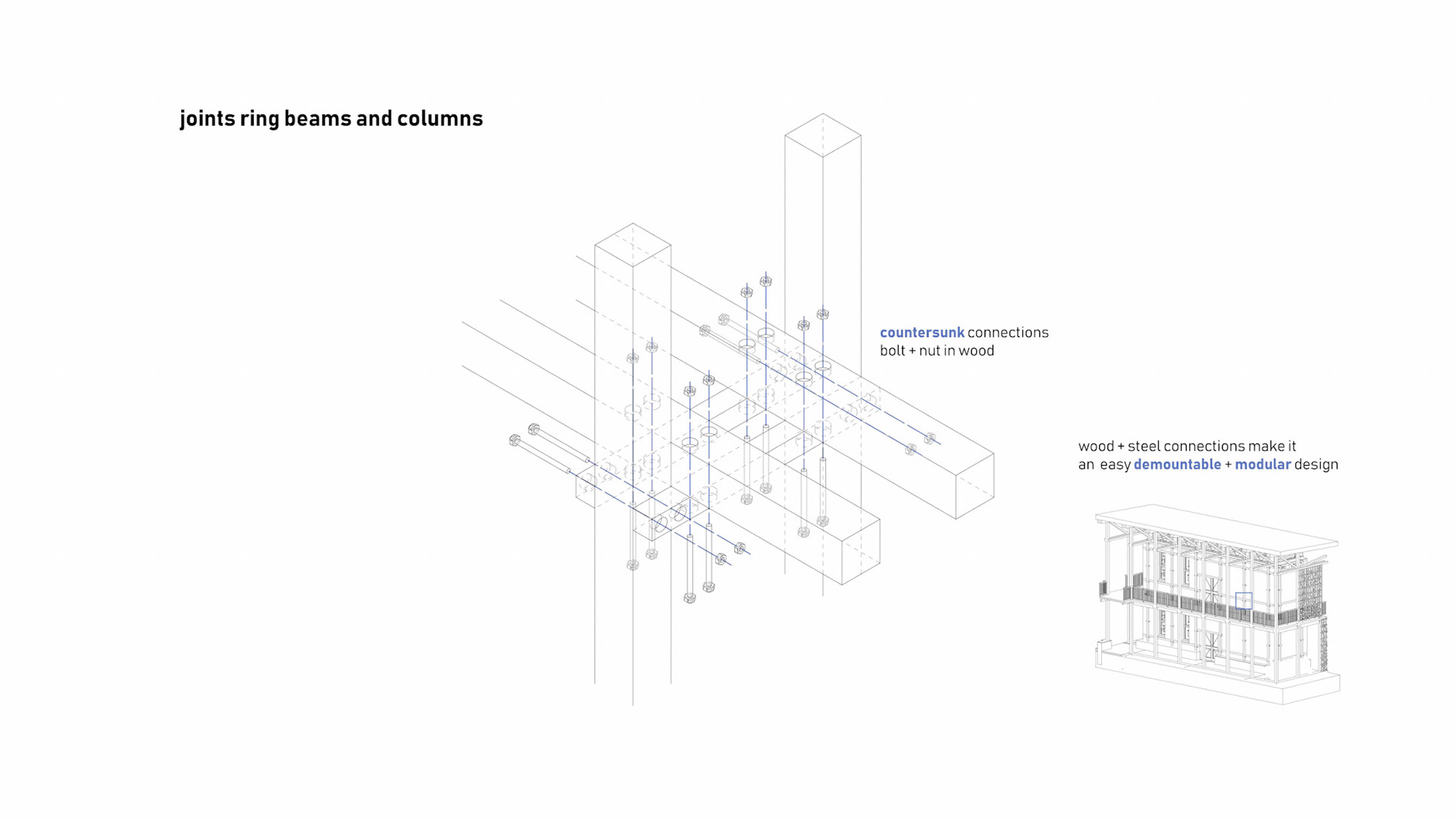 joints ring beams and columns

countersunk connections
bolt + nut in wood

wood + steel connections make it
an easy demountable + modular design