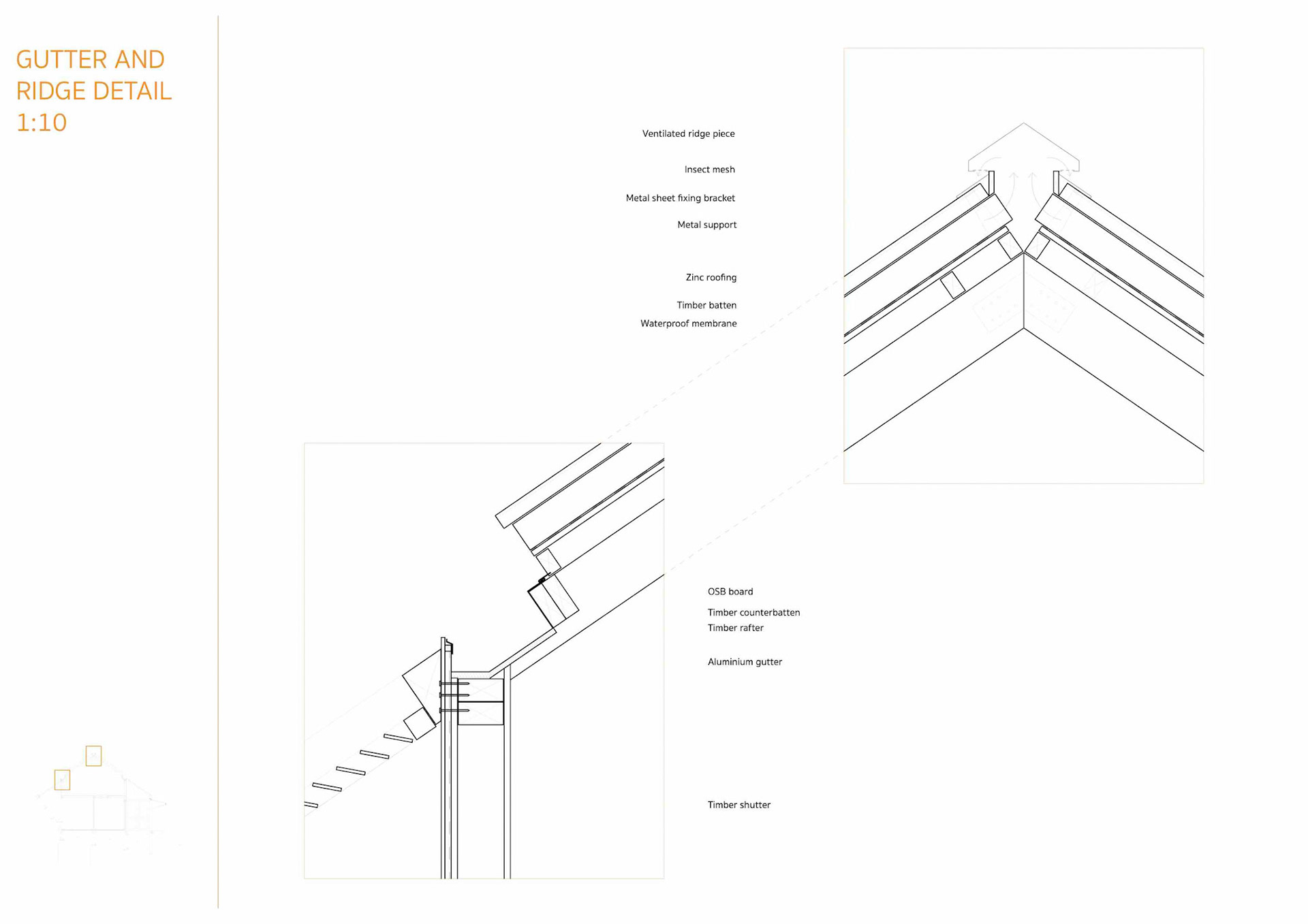 GUTTER AND RIDGE DETAIL 1:10

Ventilated ridge piece

Insect mesh

Metal sheet fixing bracket

Metal support

Zinc roofing

Timber batten

Waterproof membrane

OSB board

Timber counterbatten

Timber rafter

Aluminium gutter

Timber shutter