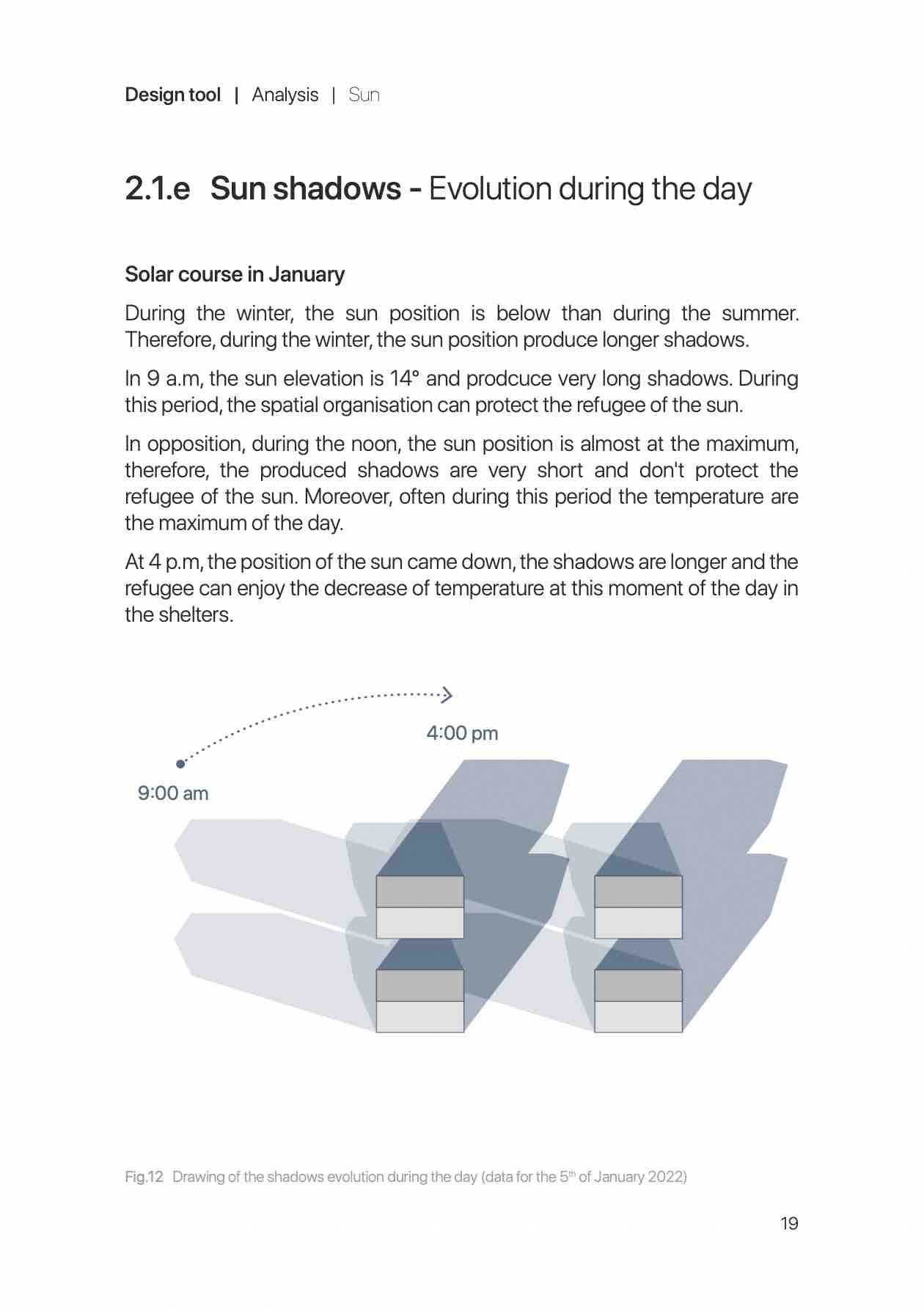 Design tool | Analysis | Sun

2.1.e Sun shadows - Evolution during the day

Solar course in January

During the winter, the sun position is below than during the summer. Therefore, during the winter, the sun position produce longer shadows.

In 9 a.m, the sun elevation is 14° and prodcuce very long shadows. During this period, the spatial organisation can protect the refugee of the sun.

In opposition, during the noon, the sun position is almost at the maximum, therefore, the produced shadows are very short and don't protect the refugee of the sun. Moreover, often during this period the temperature are the maximum of the day.

At 4 p.m, the position of the sun came down, the shadows are longer and the refugee can enjoy the decrease of temperature at this moment of the day in the shelters.

4:00 pm

9:00 am

Fig.12 Drawing of the shadows evolution during the day (data for the 5$^{th}$ of January 2022)

19