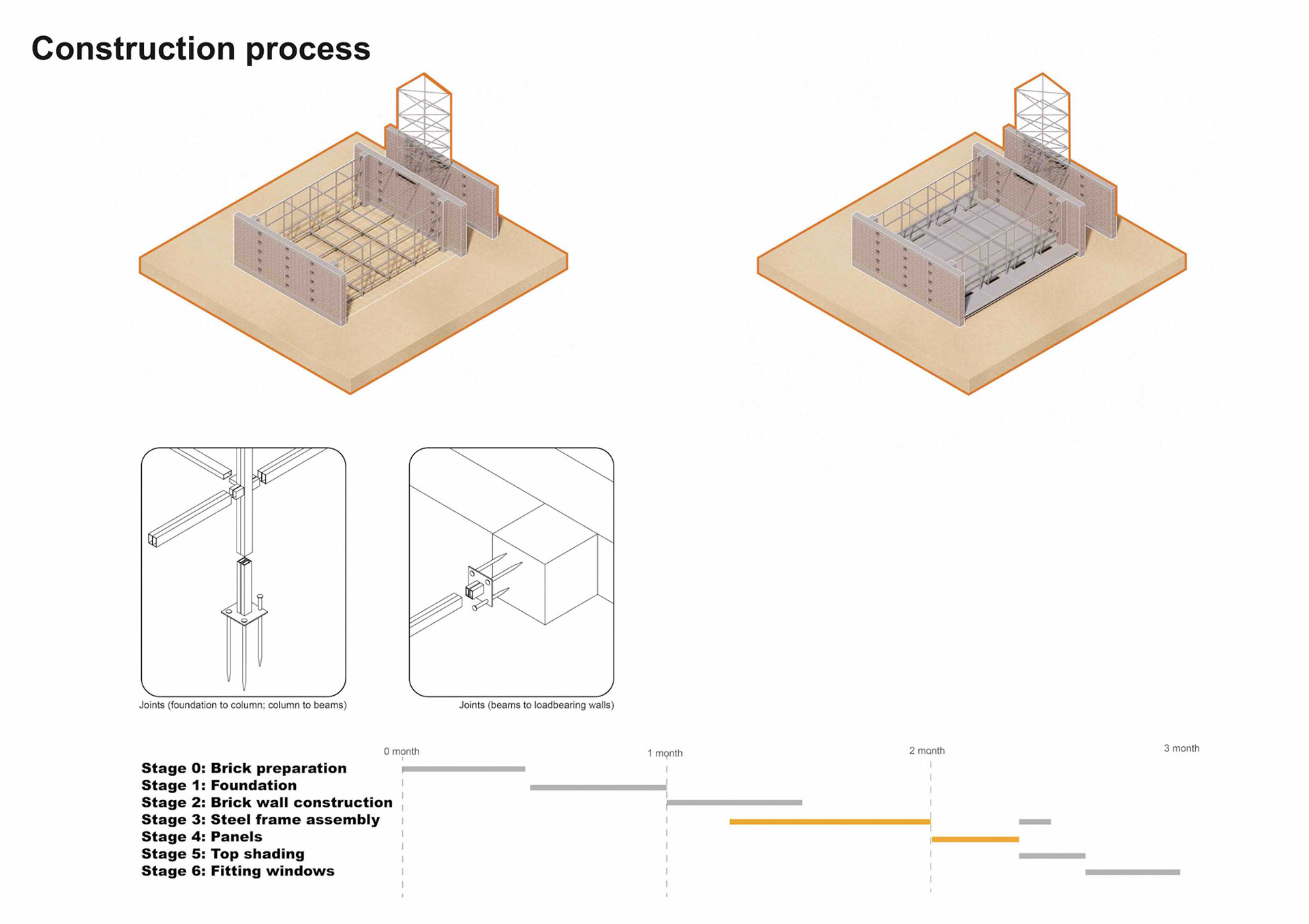 Construction process

Joints (foundation to column; column to beams)

Joints (beams to loadbearing walls)

0 month
1 month
2 month
3 month

Stage 0: Brick preparation
Stage 1: Foundation
Stage 2: Brick wall construction
Stage 3: Steel frame assembly
Stage 4: Panels
Stage 5: Top shading
Stage 6: Fitting windows