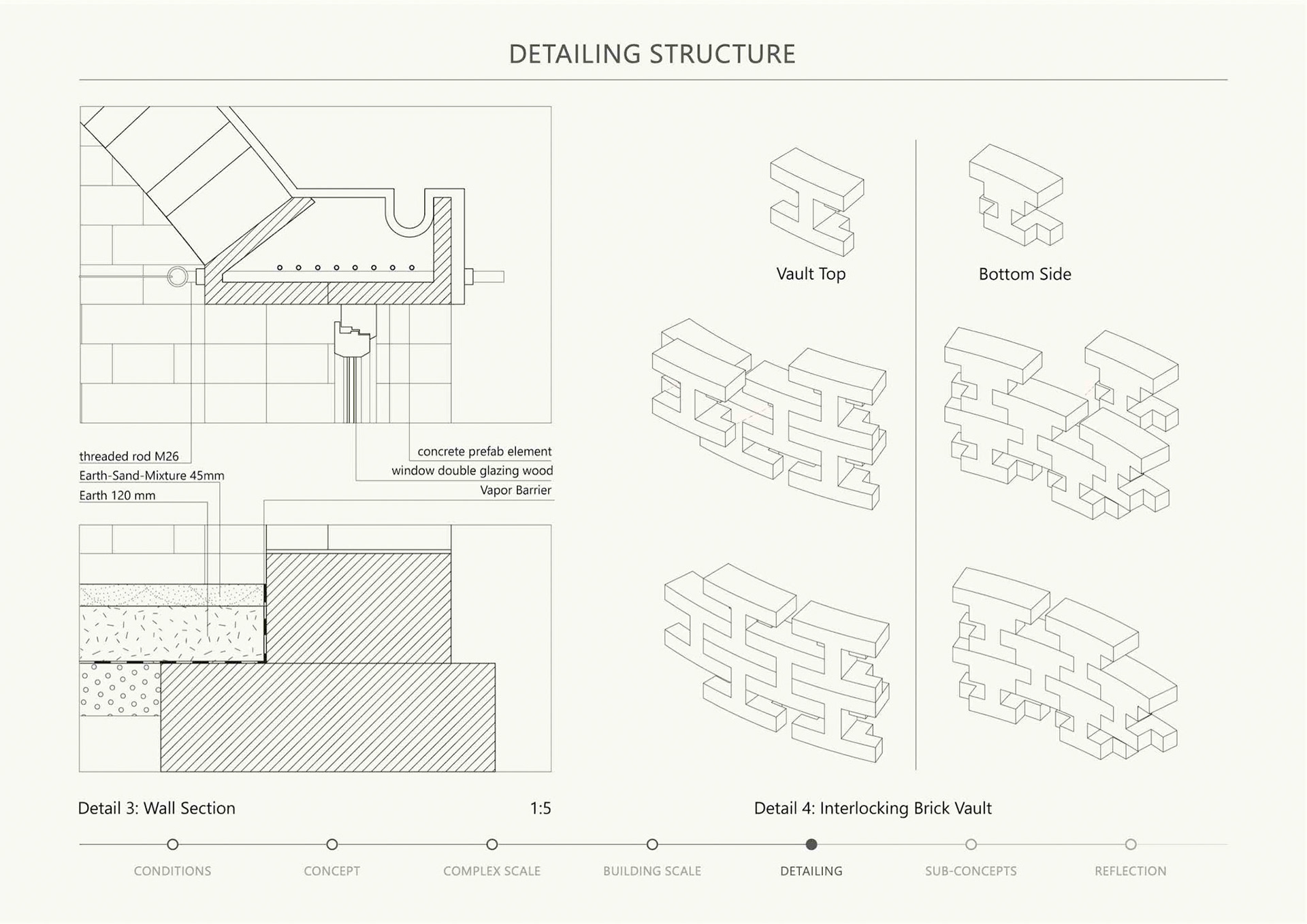 DETAILING STRUCTURE

threaded rod M26
Earth-Sand-Mixture 45mm
Earth 120 mm

concrete prefab element
window double glazing wood
Vapor Barrier

Vault Top

Bottom Side

Detail 3: Wall Section

1:5

Detail 4: Interlocking Brick Vault

CONDITIONS
CONCEPT
COMPLEX SCALE
BUILDING SCALE
DETAILING
SUB-CONCEPTS
REFLECTION