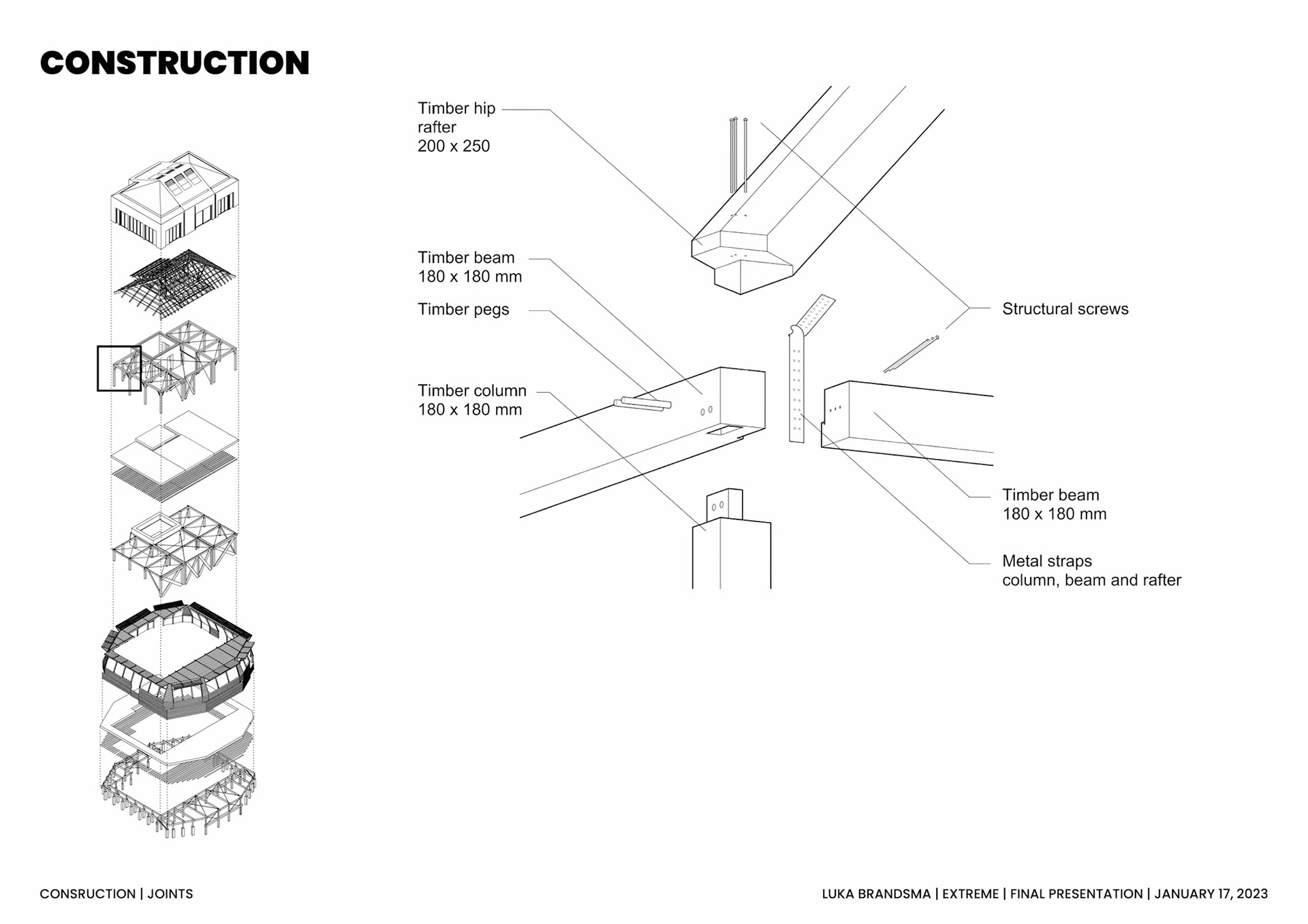 CONSTRUCTION

Timber hip rafter
200 x 250

Timber beam
180 x 180 mm

Timber pegs

Timber column
180 x 180 mm

Structural screws

Timber beam
180 x 180 mm

Metal straps
column, beam and rafter

CONSRUCTION | JOINTS

LUKA BRANDSMA | EXTREME | FINAL PRESENTATION | JANUARY 17, 2023