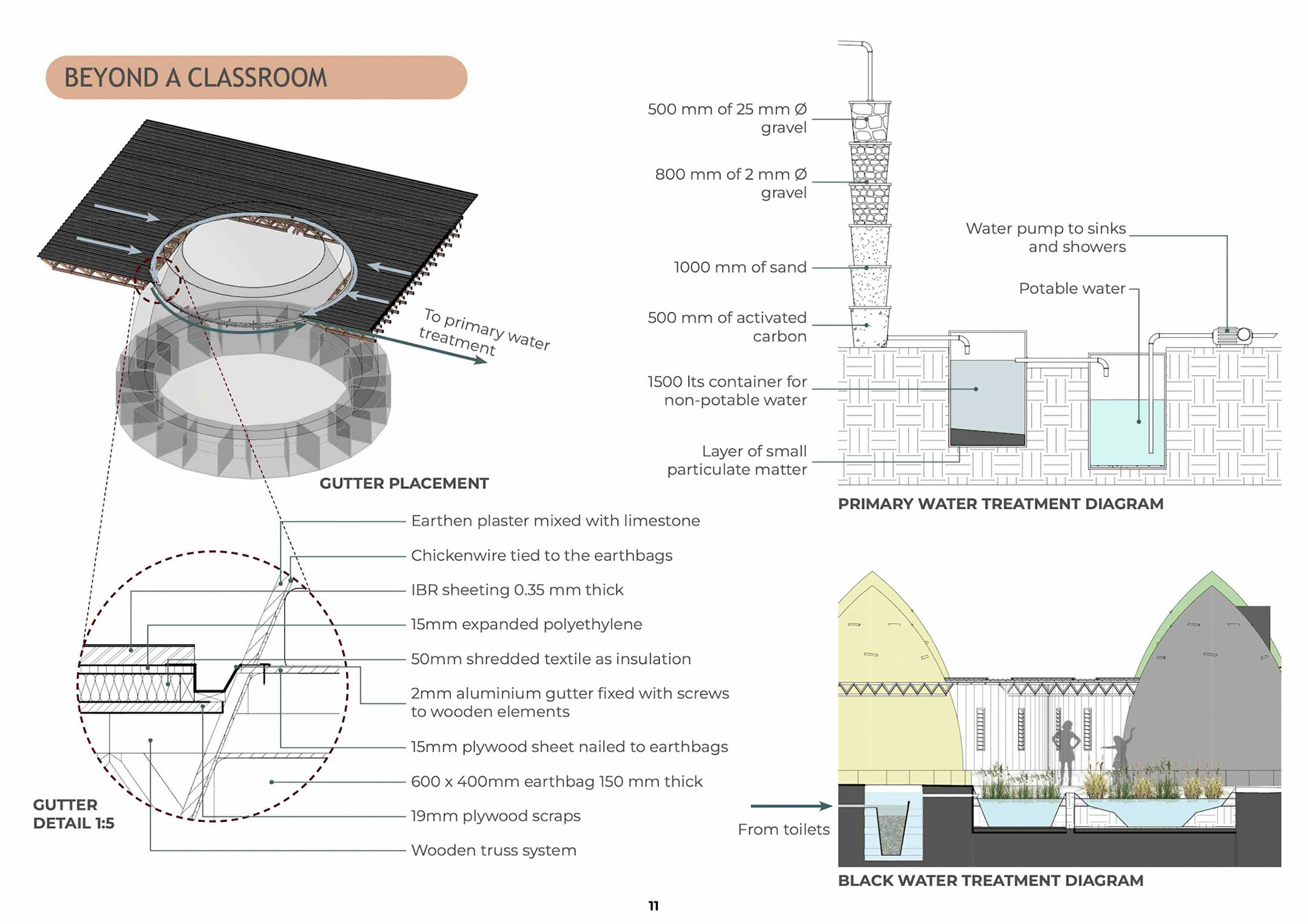 BEYOND A CLASSROOM

To primary water treatment

GUTTER PLACEMENT

Earthen plaster mixed with limestone

Chickenwire tied to the earthbags

IBR sheeting 0.35 mm thick

15mm expanded polyethylene

50mm shredded textile as insulation

2mm aluminium gutter fixed with screws to wooden elements

15mm plywood sheet nailed to earthbags

600 x 400mm earthbag 150 mm thick

19mm plywood scraps

Wooden truss system

GUTTER DETAIL 1:5

500 mm of 25 mm Ø gravel

800 mm of 2 mm Ø gravel

1000 mm of sand

500 mm of activated carbon

1500 lts container for non-potable water

Layer of small particulate matter

Water pump to sinks and showers

Potable water

PRIMARY WATER TREATMENT DIAGRAM

From toilets

BLACK WATER TREATMENT DIAGRAM

11