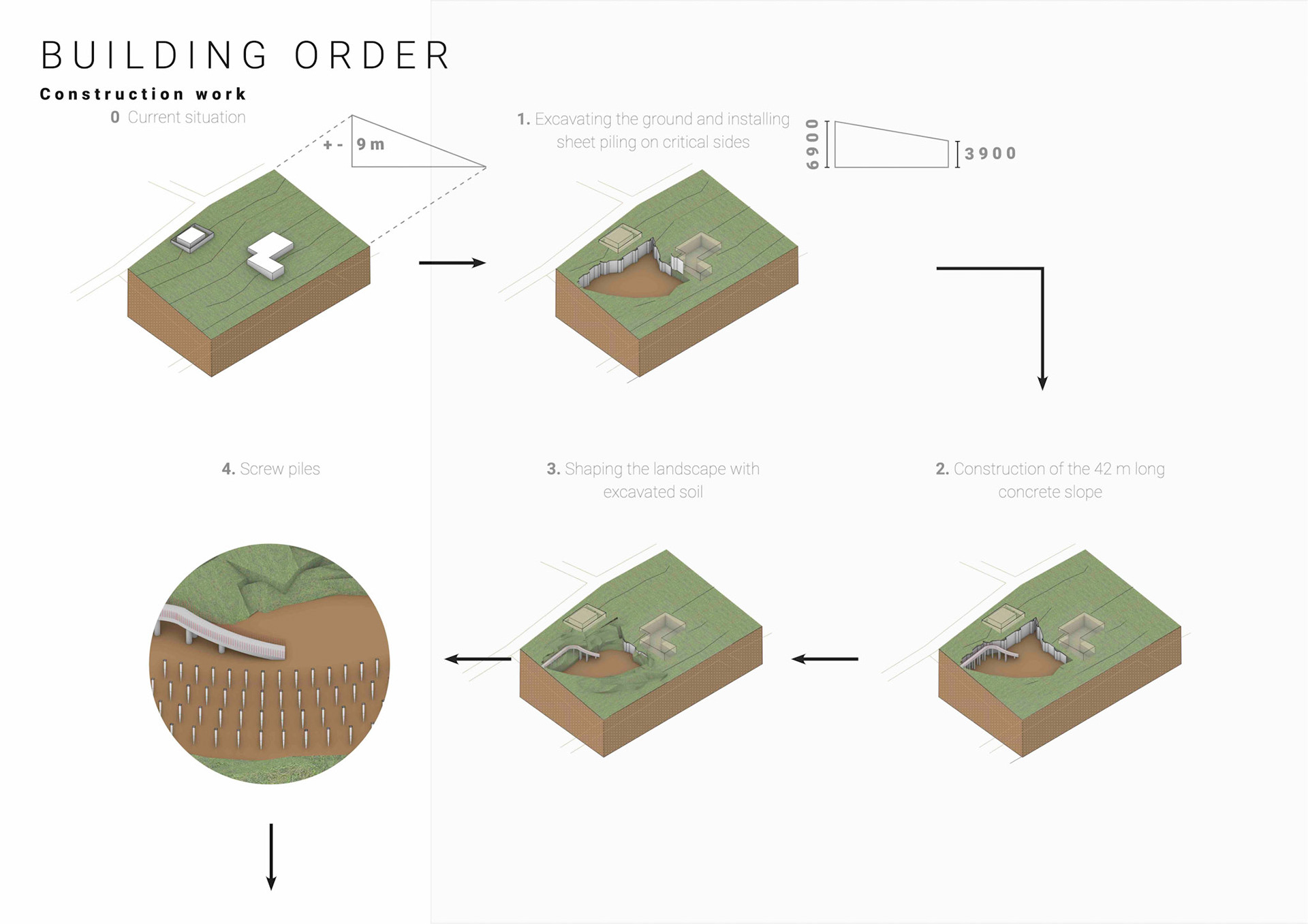 BUILDING ORDER

Construction work

0 Current situation

+ - 9 m

1. Excavating the ground and installing sheet piling on critical sides

6900

3900

4. Screw piles

3. Shaping the landscape with excavated soil

2. Construction of the 42 m long concrete slope