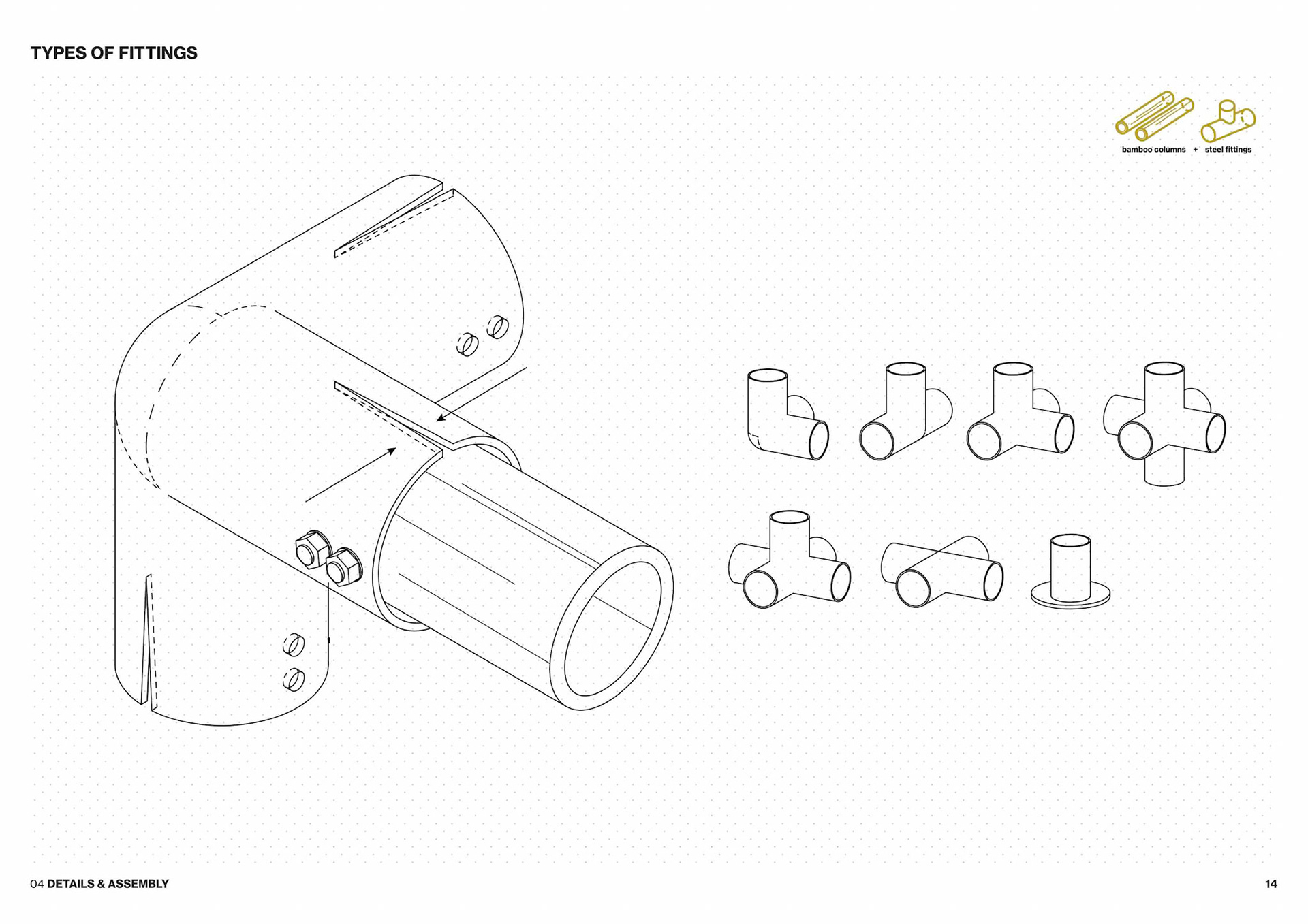 TYPES OF FITTINGS

bamboo columns + steel fittings

04 DETAILS & ASSEMBLY

14