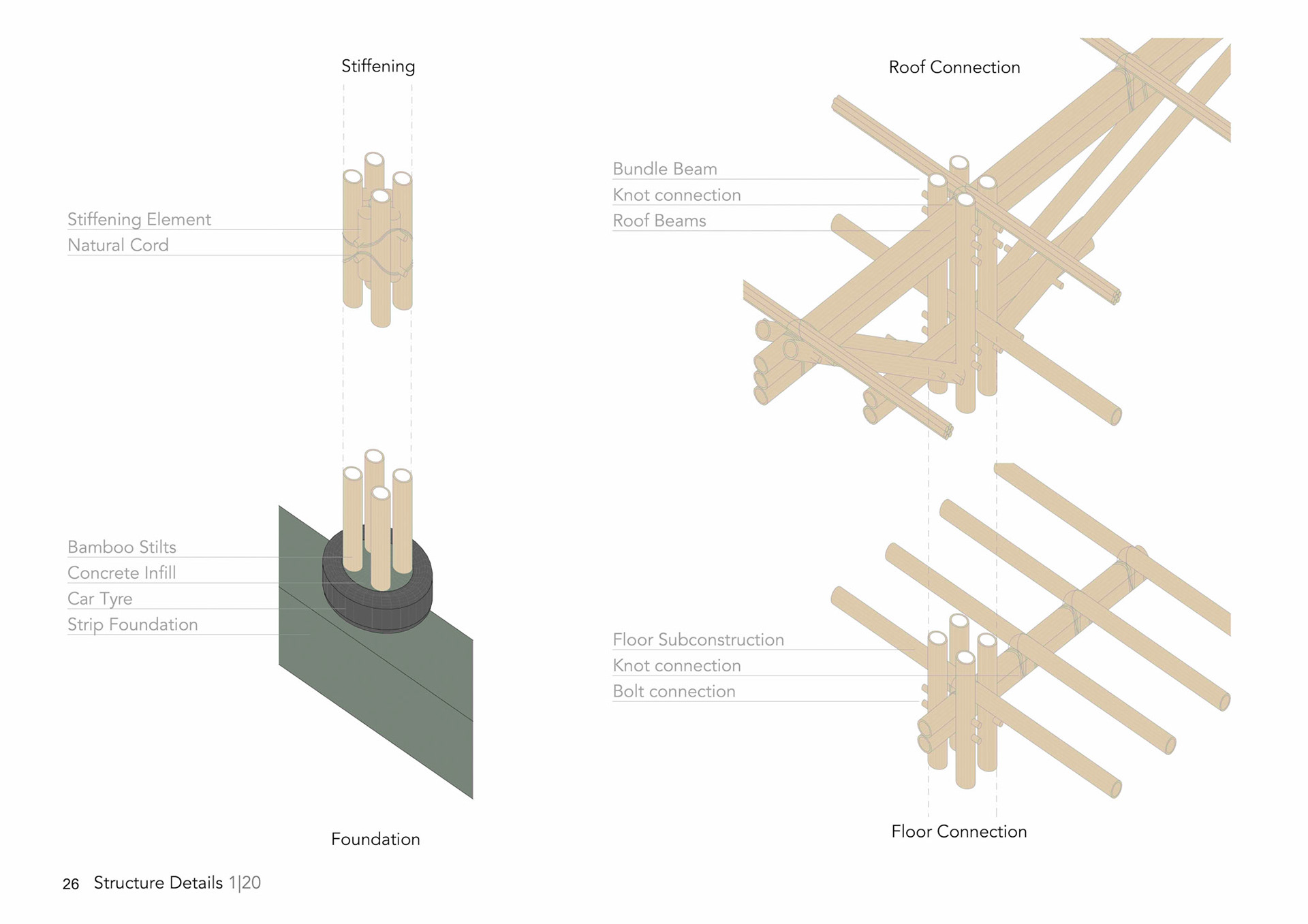 Stiffening

Stiffening Element
Natural Cord

Bamboo Stilts
Concrete Infill
Car Tyre
Strip Foundation

Foundation

Roof Connection

Bundle Beam
Knot connection
Roof Beams

Floor Subconstruction
Knot connection
Bolt connection

Floor Connection

26 Structure Details 1|20