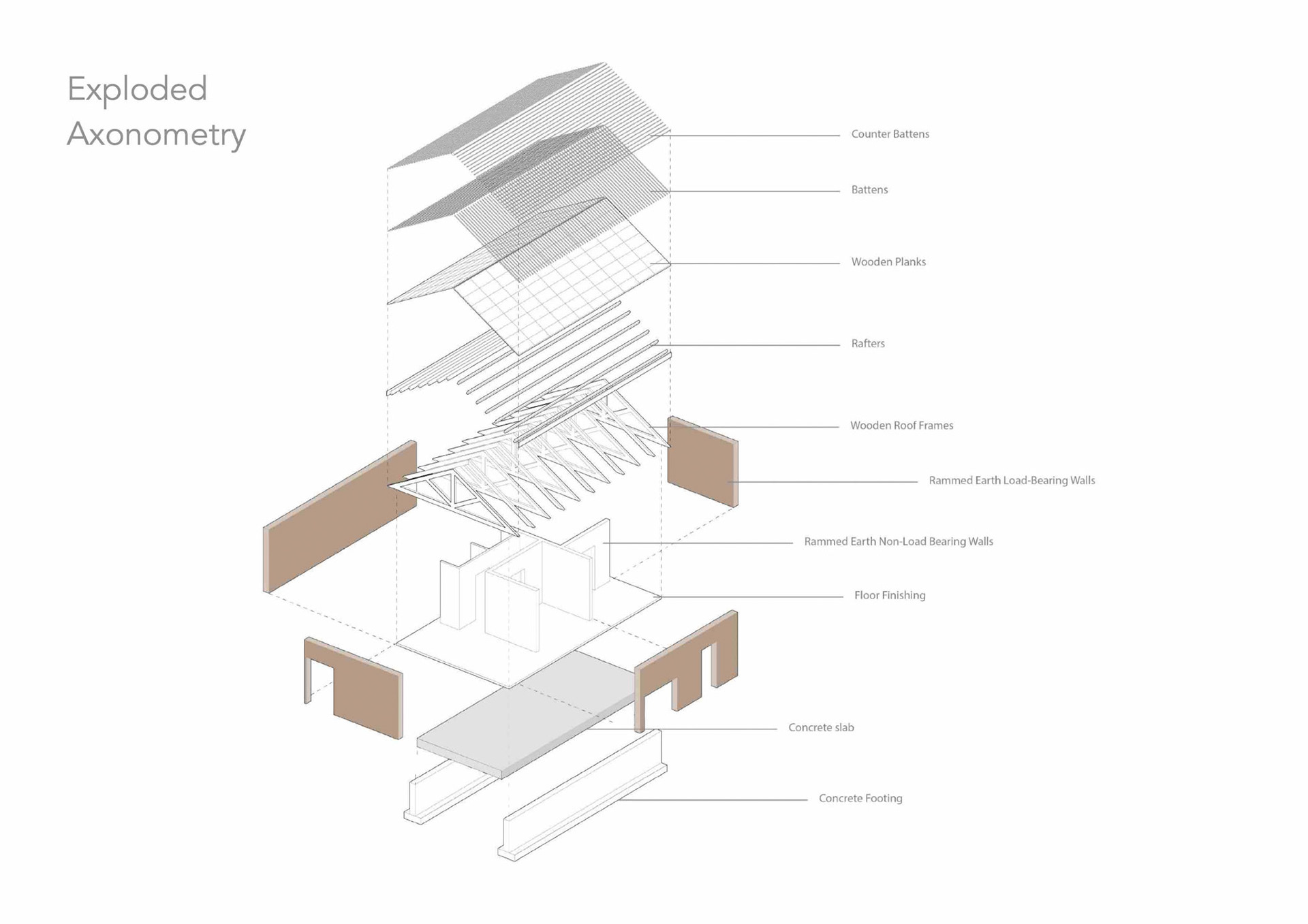 Exploded
Axonometry

Counter Battens

Battens

Wooden Planks

Rafters

Wooden Roof Frames

Rammed Earth Load-Bearing Walls

Rammed Earth Non-Load Bearing Walls

Floor Finishing

Concrete slab

Concrete Footing