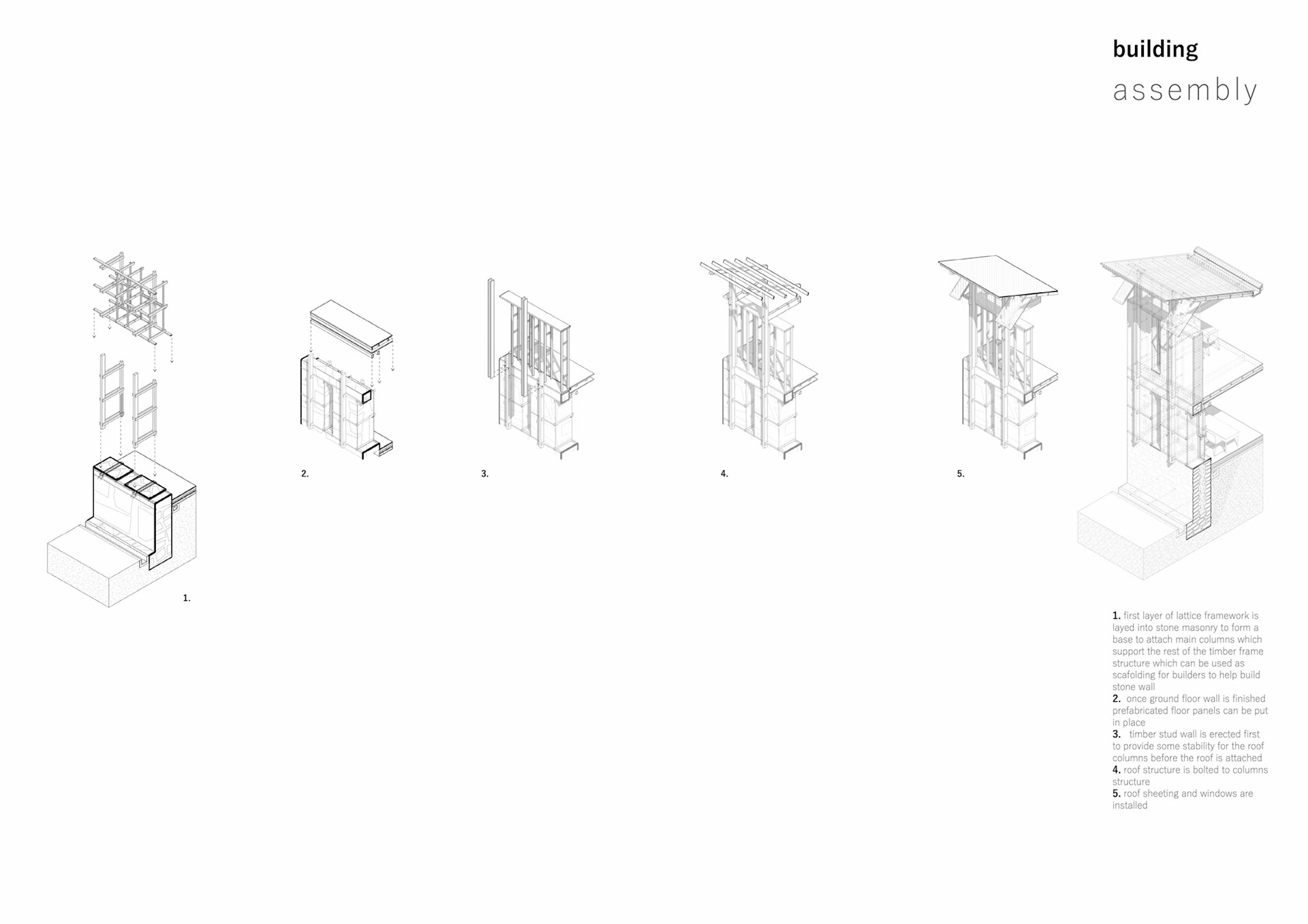 building
assembly

2.

3.

4.

5.

1.

1. first layer of lattice framework is layed into stone masonry to form a base to attach main columns which support the rest of the timber frame structure which can be used as scafolding for builders to help build stone wall
2. once ground floor wall is finished prefabricated floor panels can be put in place
3. timber stud wall is erected first to provide some stability for the roof columns before the roof is attached
4. roof structure is bolted to columns structure
5. roof sheeting and windows are installed