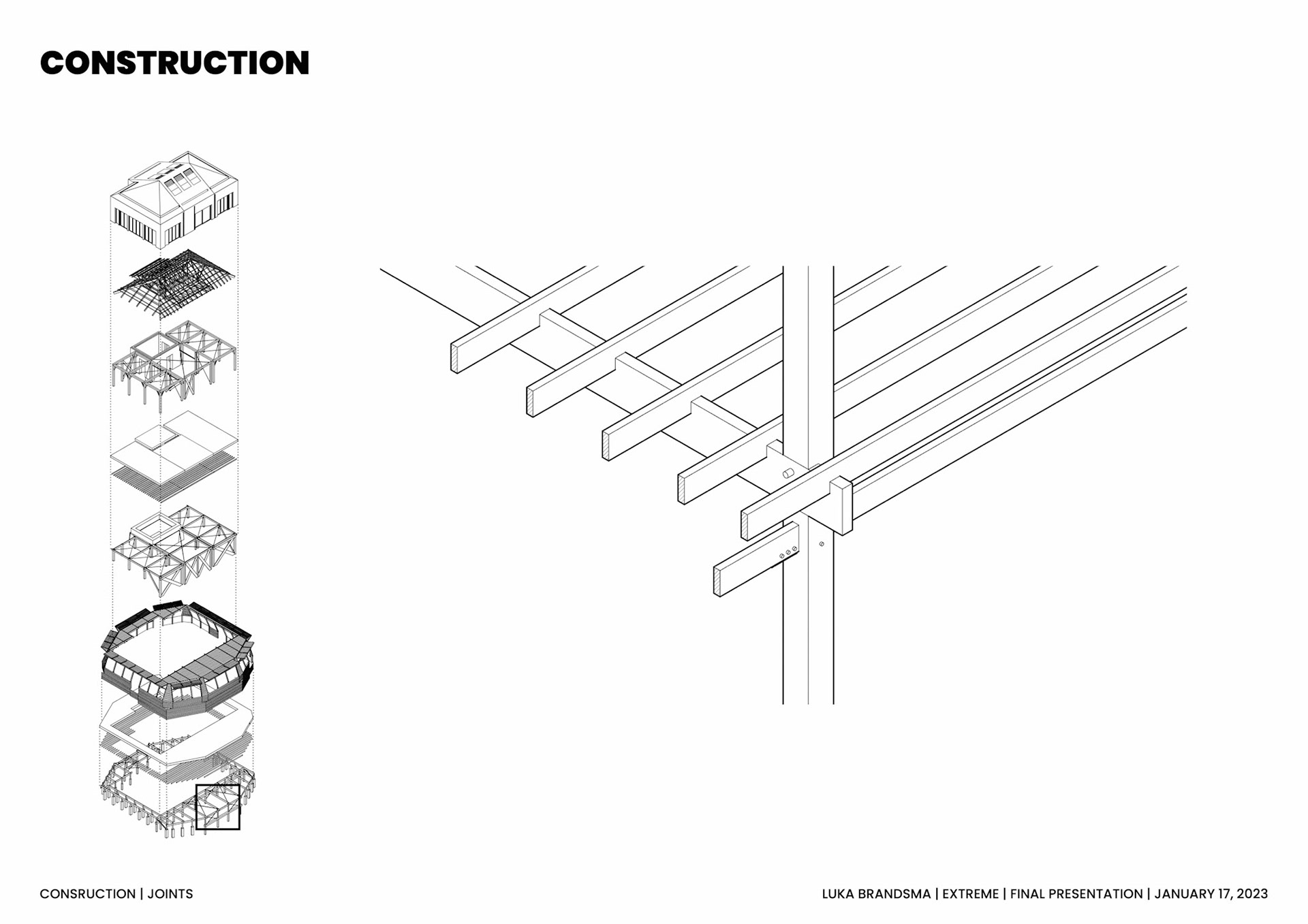 CONSTRUCTION

CONSRUCTION | JOINTS

LUKA BRANDSMA | EXTREME | FINAL PRESENTATION | JANUARY 17, 2023