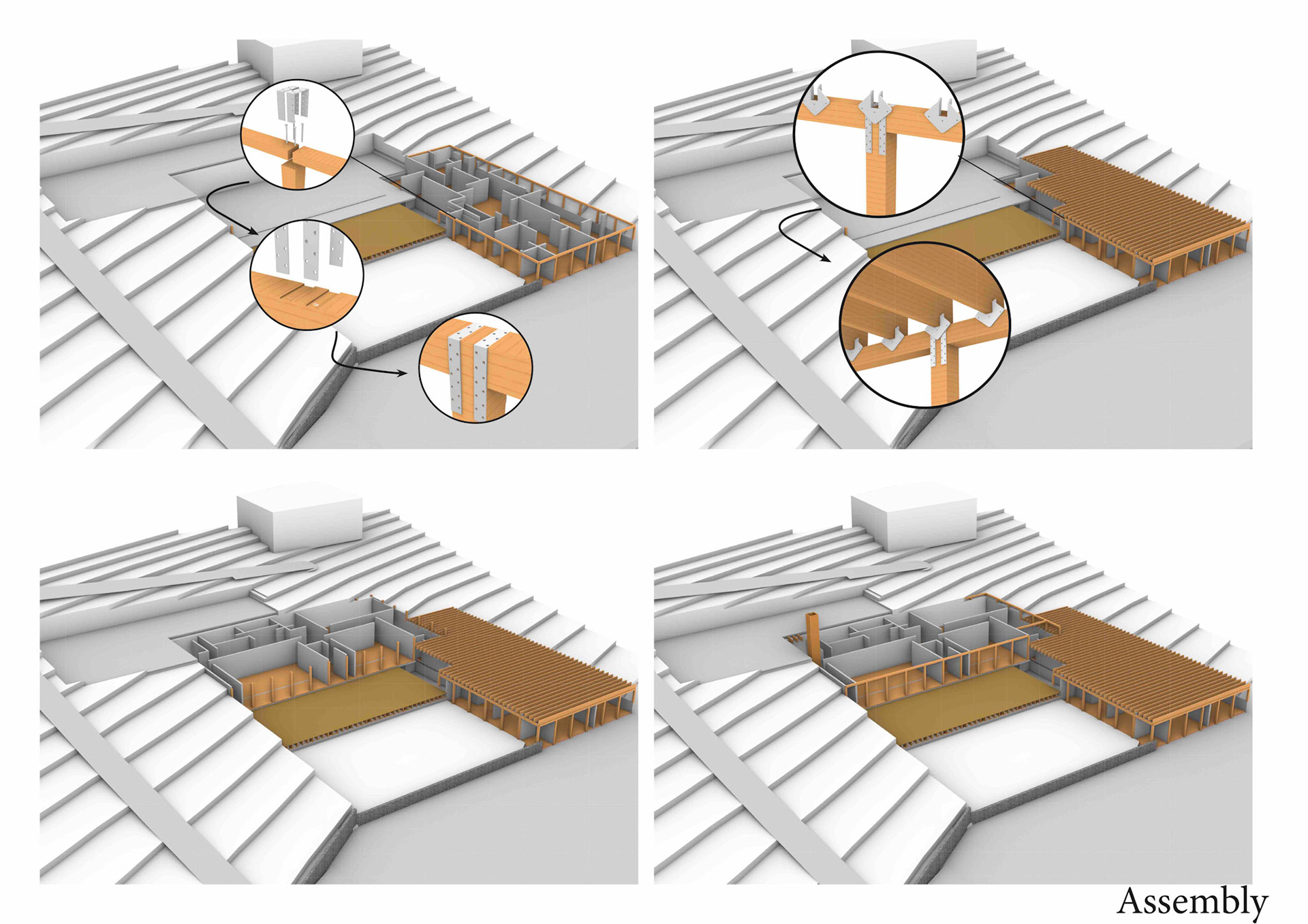 Assembly