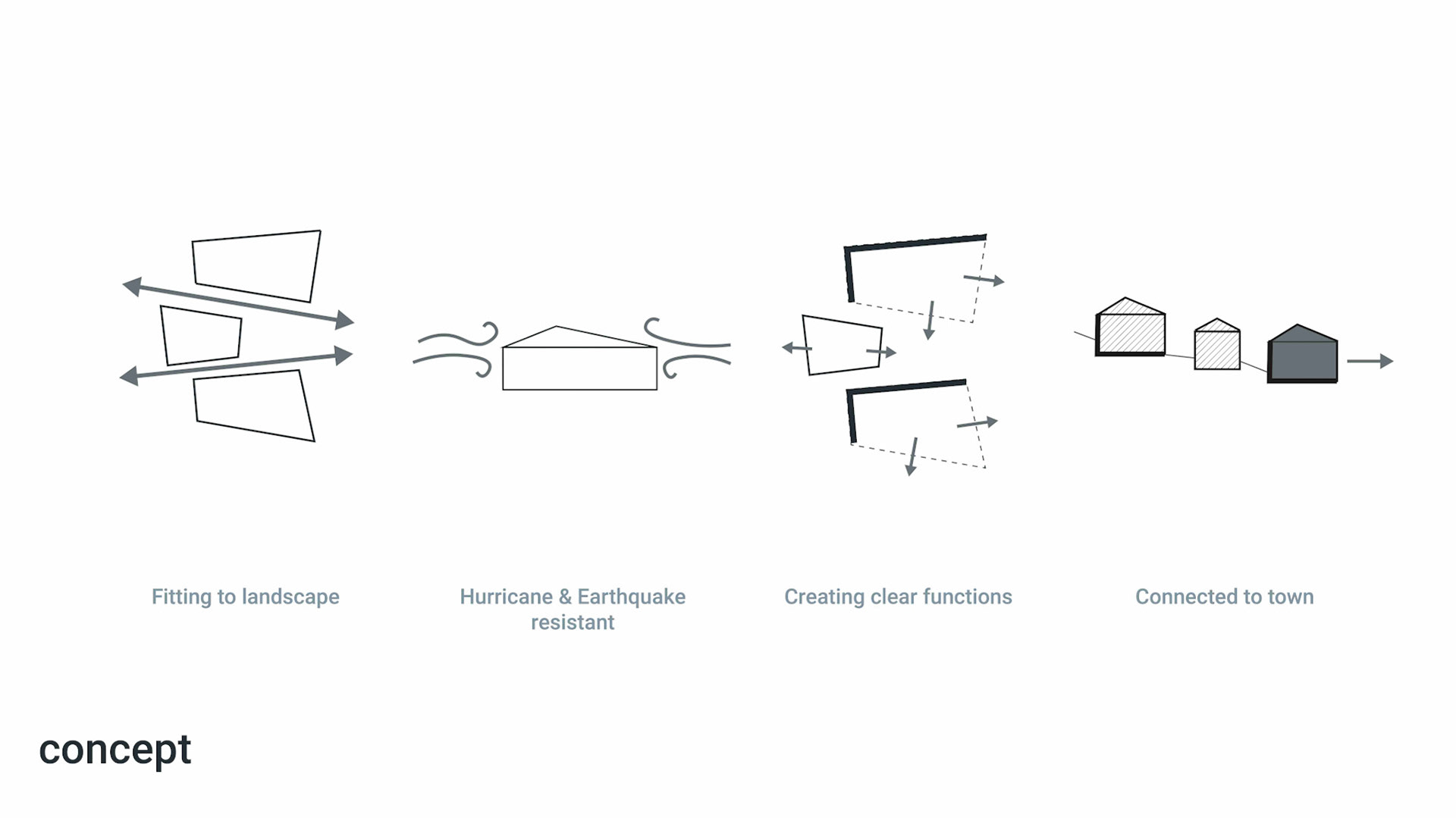 Fitting to landscape

Hurricane & Earthquake resistant

Creating clear functions

Connected to town

concept