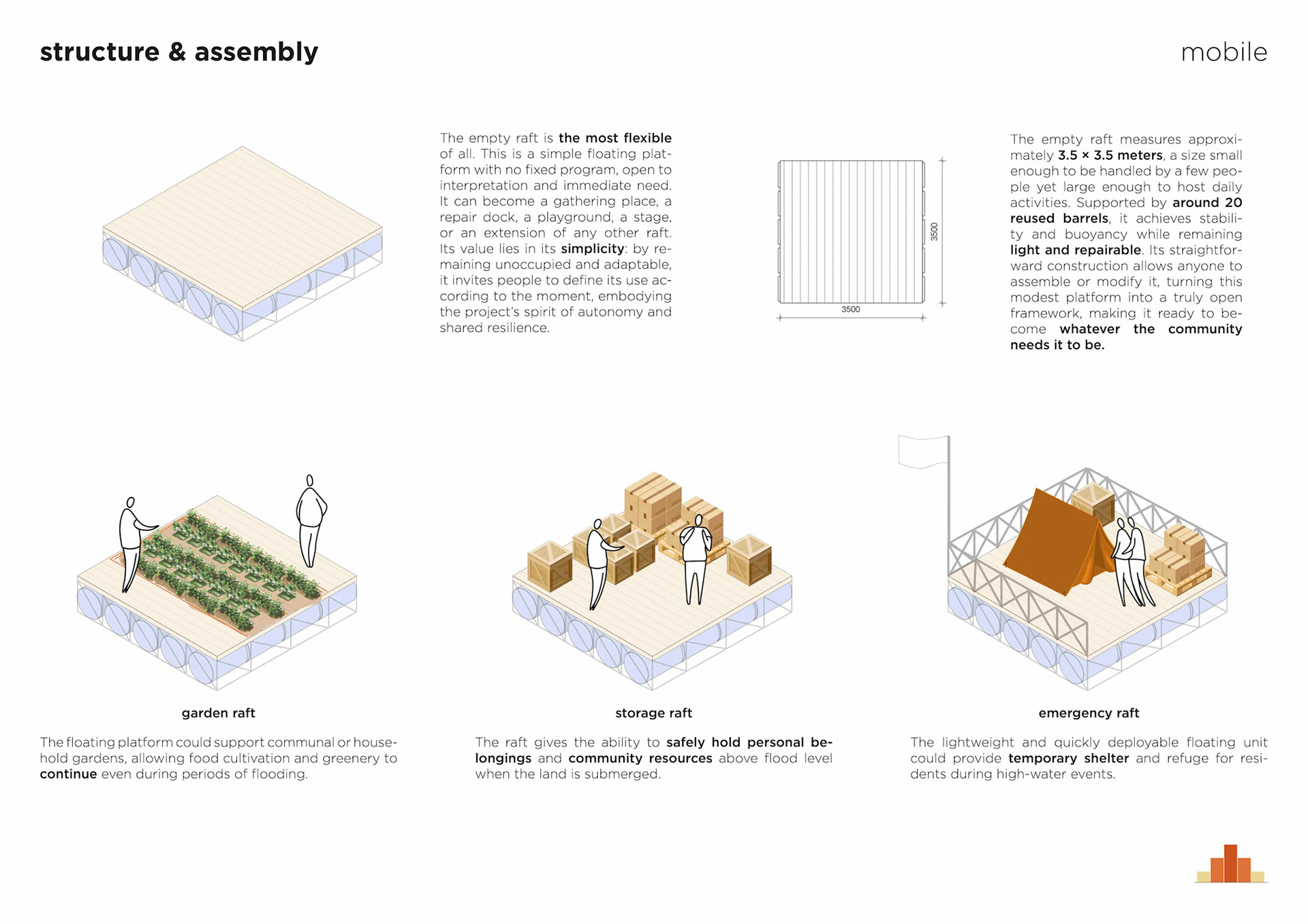 structure & assembly

mobile

The empty raft is the most flexible of all. This is a simple floating platform with no fixed program, open to interpretation and immediate need. It can become a gathering place, a repair dock, a playground, a stage, or an extension of any other raft. Its value lies in its simplicity: by remaining unoccupied and adaptable, it invites people to define its use according to the moment, embodying the project's spirit of autonomy and shared resilience.

3500

3500

The empty raft measures approximately 3.5 × 3.5 meters, a size small enough to be handled by a few people yet large enough to host daily activities. Supported by around 20 reused barrels, it achieves stability and buoyancy while remaining light and repairable. Its straightforward construction allows anyone to assemble or modify it, turning this modest platform into a truly open framework, making it ready to become whatever the community needs it to be.

garden raft

The floating platform could support communal or household gardens, allowing food cultivation and greenery to continue even during periods of flooding.

storage raft

The raft gives the ability to safely hold personal belongings and community resources above flood level when the land is submerged.

emergency raft

The lightweight and quickly deployable floating unit could provide temporary shelter and refuge for residents during high-water events.