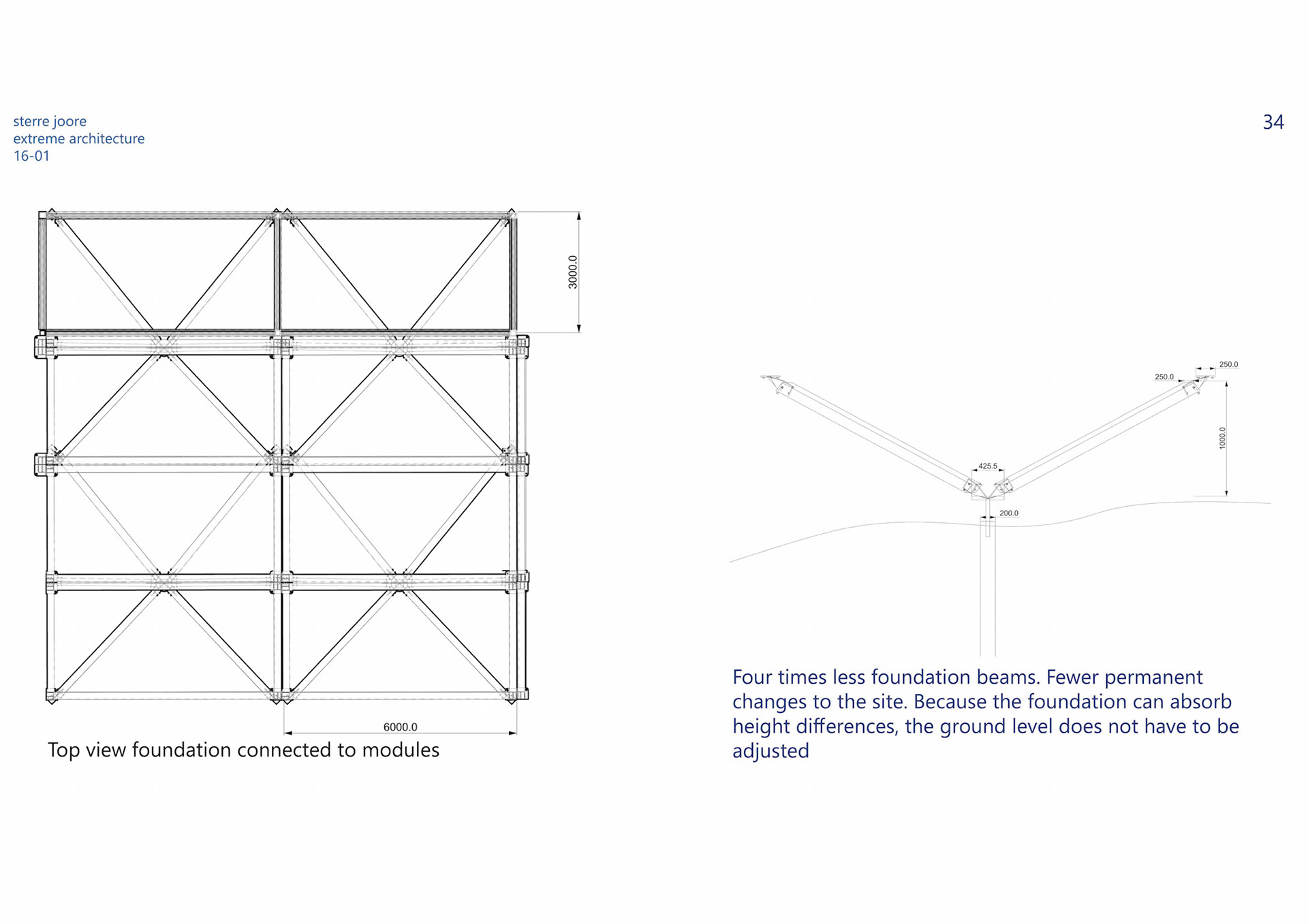 sterre joore
extreme architecture
16-01

34

3000.0

6000.0

Top view foundation connected to modules

250.0
250.0
1000.0
425.5
200.0

Four times less foundation beams. Fewer permanent changes to the site. Because the foundation can absorb height differences, the ground level does not have to be adjusted