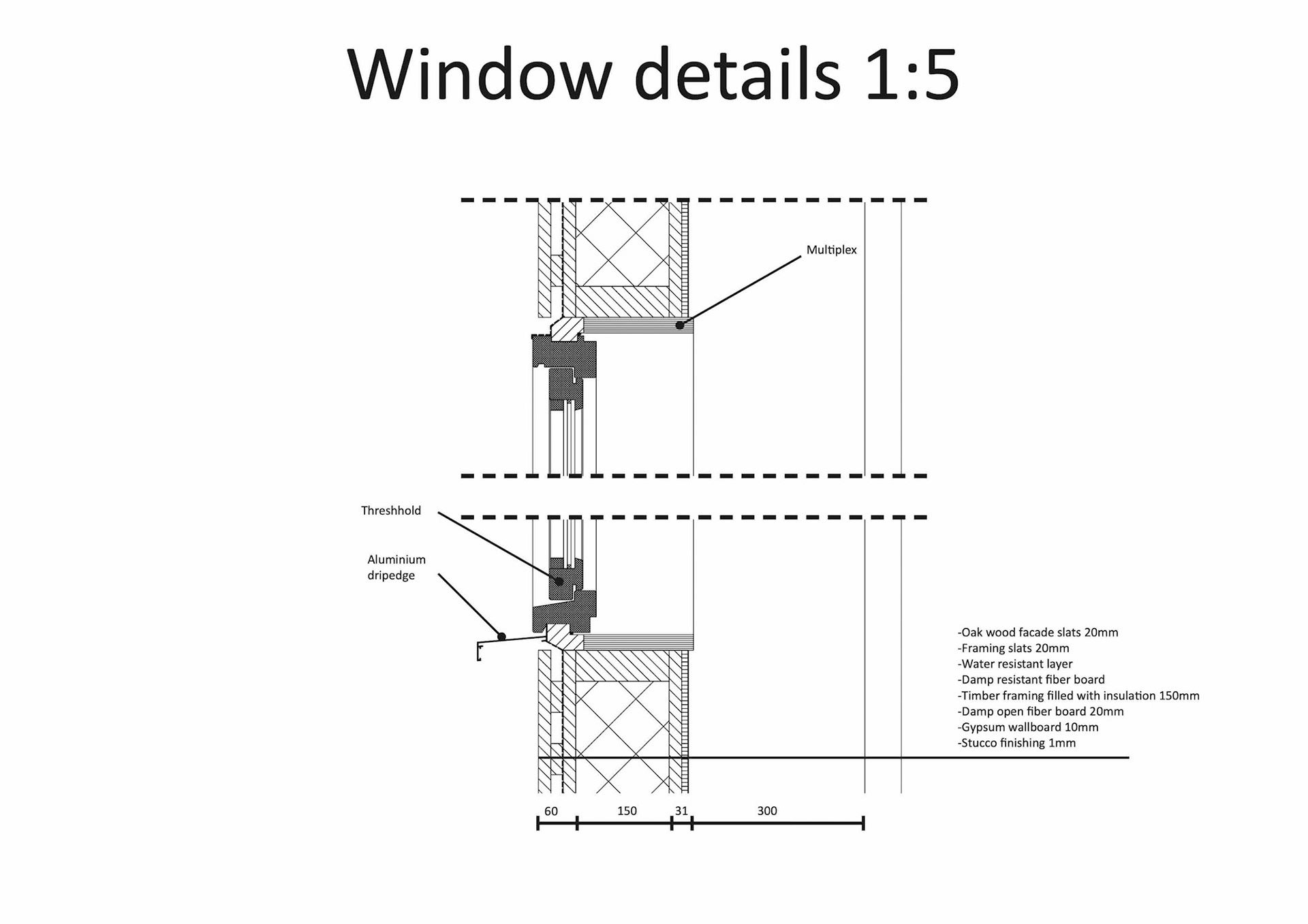 Window details 1:5

Multiplex

Threshhold

Aluminium dripedge

-Oak wood facade slats 20mm
-Framing slats 20mm
-Water resistant layer
-Damp resistant fiber board
-Timber framing filled with insulation 150mm
-Damp open fiber board 20mm
-Gypsum wallboard 10mm
-Stucco finishing 1mm

60 150 31 300