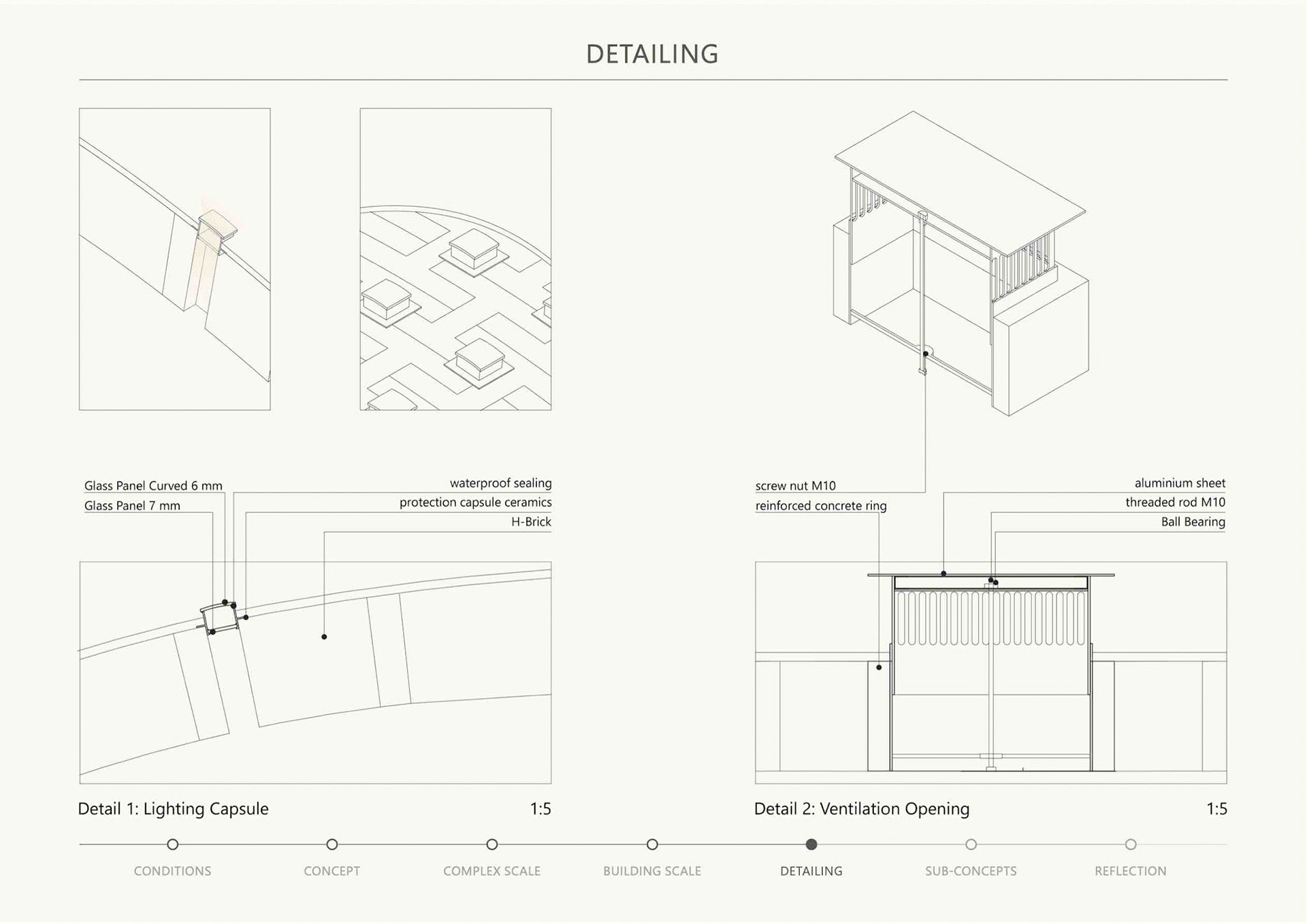 DETAILING

Glass Panel Curved 6 mm
Glass Panel 7 mm

waterproof sealing
protection capsule ceramics
H-Brick

screw nut M10
reinforced concrete ring

aluminium sheet
threaded rod M10
Ball Bearing

Detail 1: Lighting Capsule 1:5

Detail 2: Ventilation Opening 1:5

CONDITIONS
CONCEPT
COMPLEX SCALE
BUILDING SCALE
DETAILING
SUB-CONCEPTS
REFLECTION