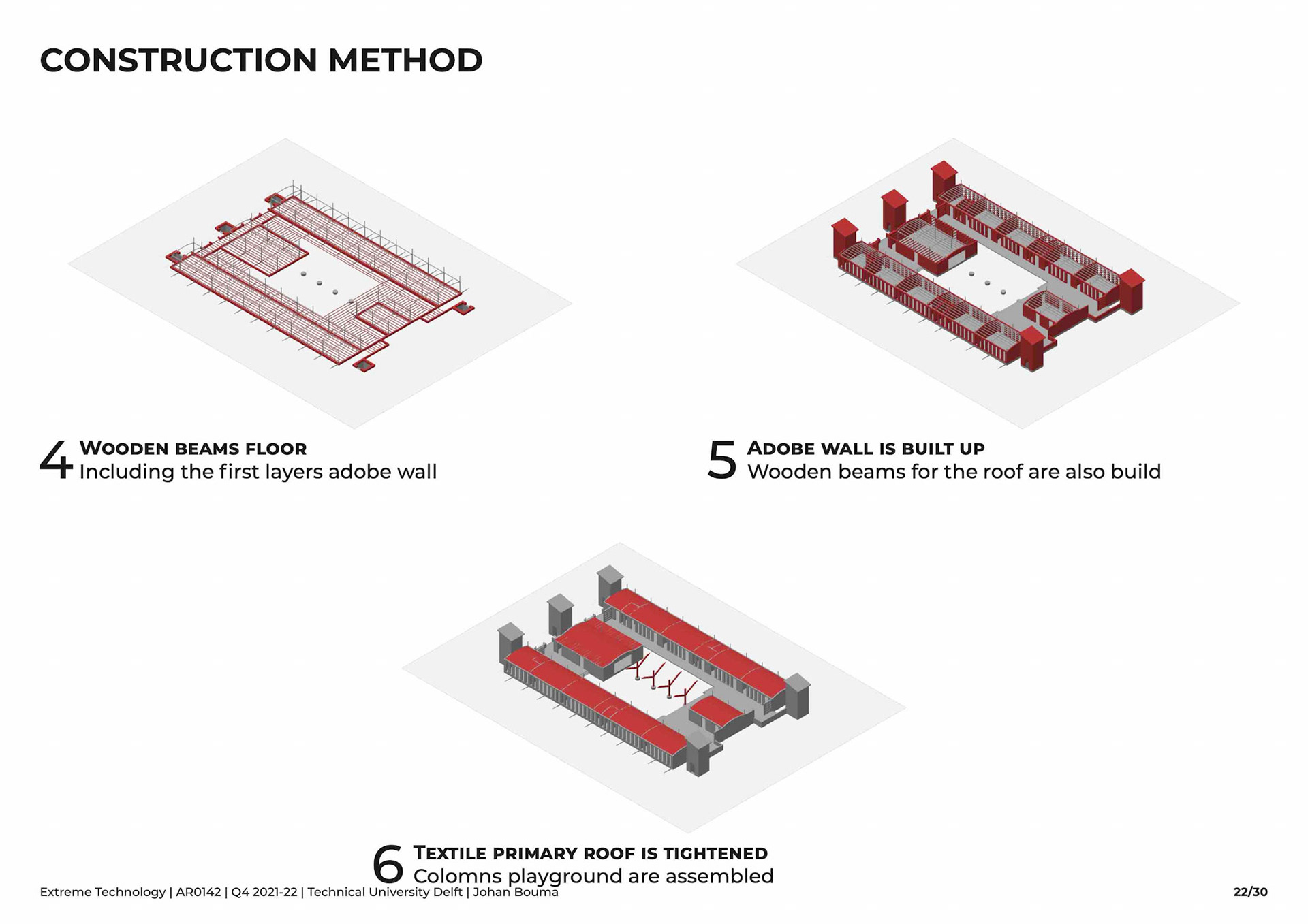 CONSTRUCTION METHOD

4 WOODEN BEAMS FLOOR
Including the first layers adobe wall

5 ADOBE WALL IS BUILT UP
Wooden beams for the roof are also build

6 TEXTILE PRIMARY ROOF IS TIGHTENED
Colomns playground are assembled

Extreme Technology | AR0142 | Q4 2021-22 | Technical University Delft | Johan Bouma

22/30