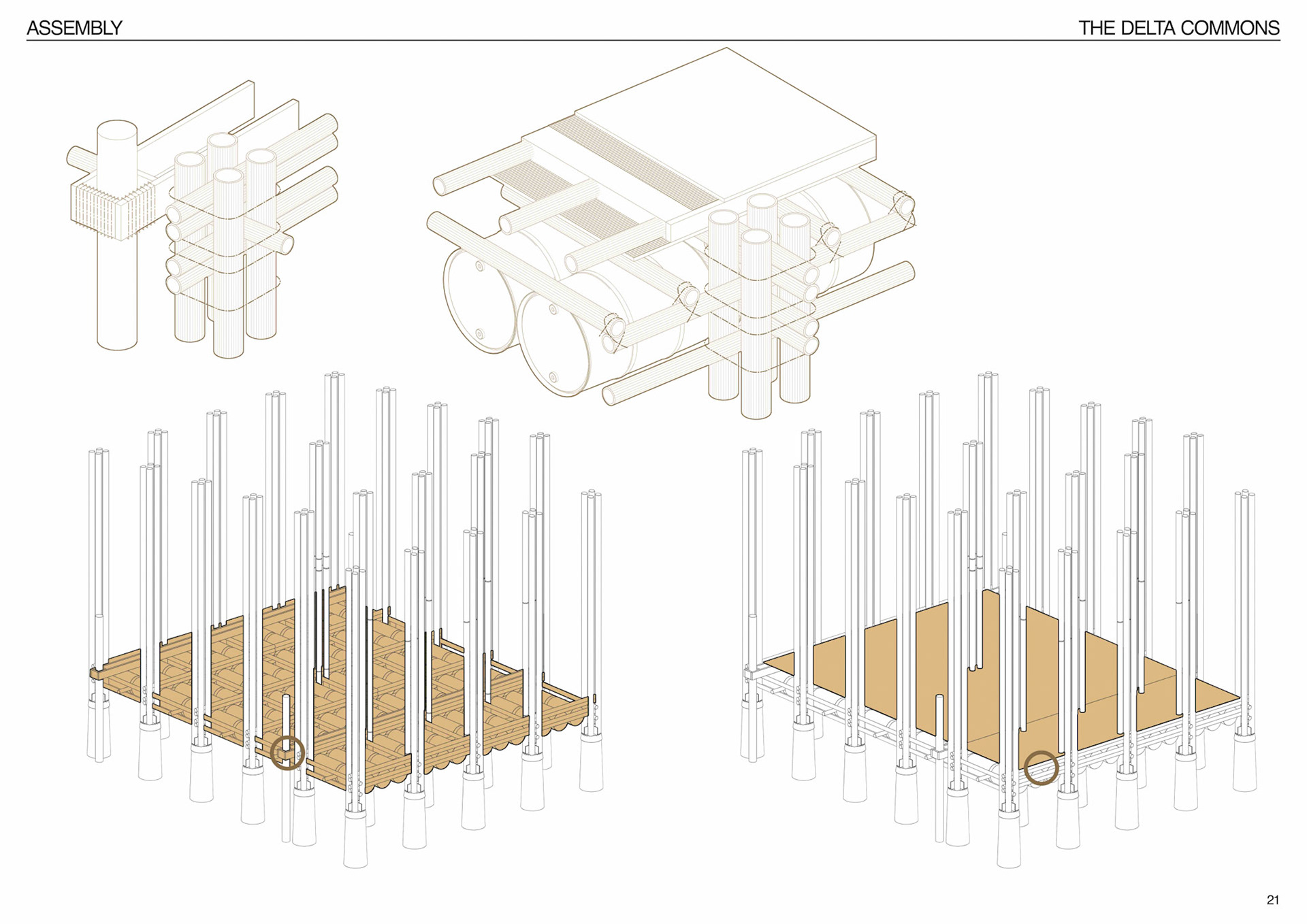 ASSEMBLY

THE DELTA COMMONS

21