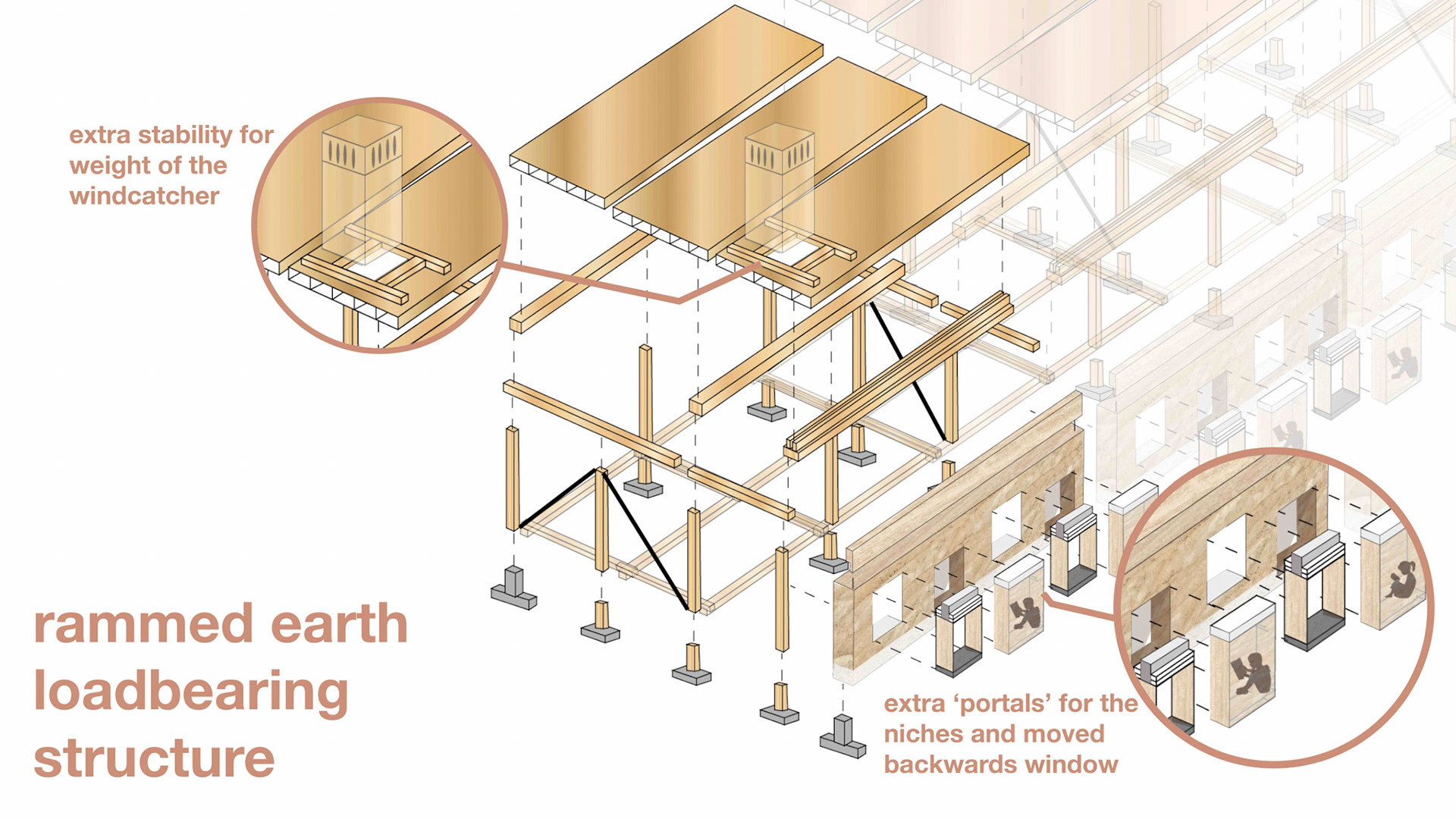 extra stability for weight of the windcatcher

rammed earth loadbearing structure

extra ‘portals’ for the niches and moved backwards window