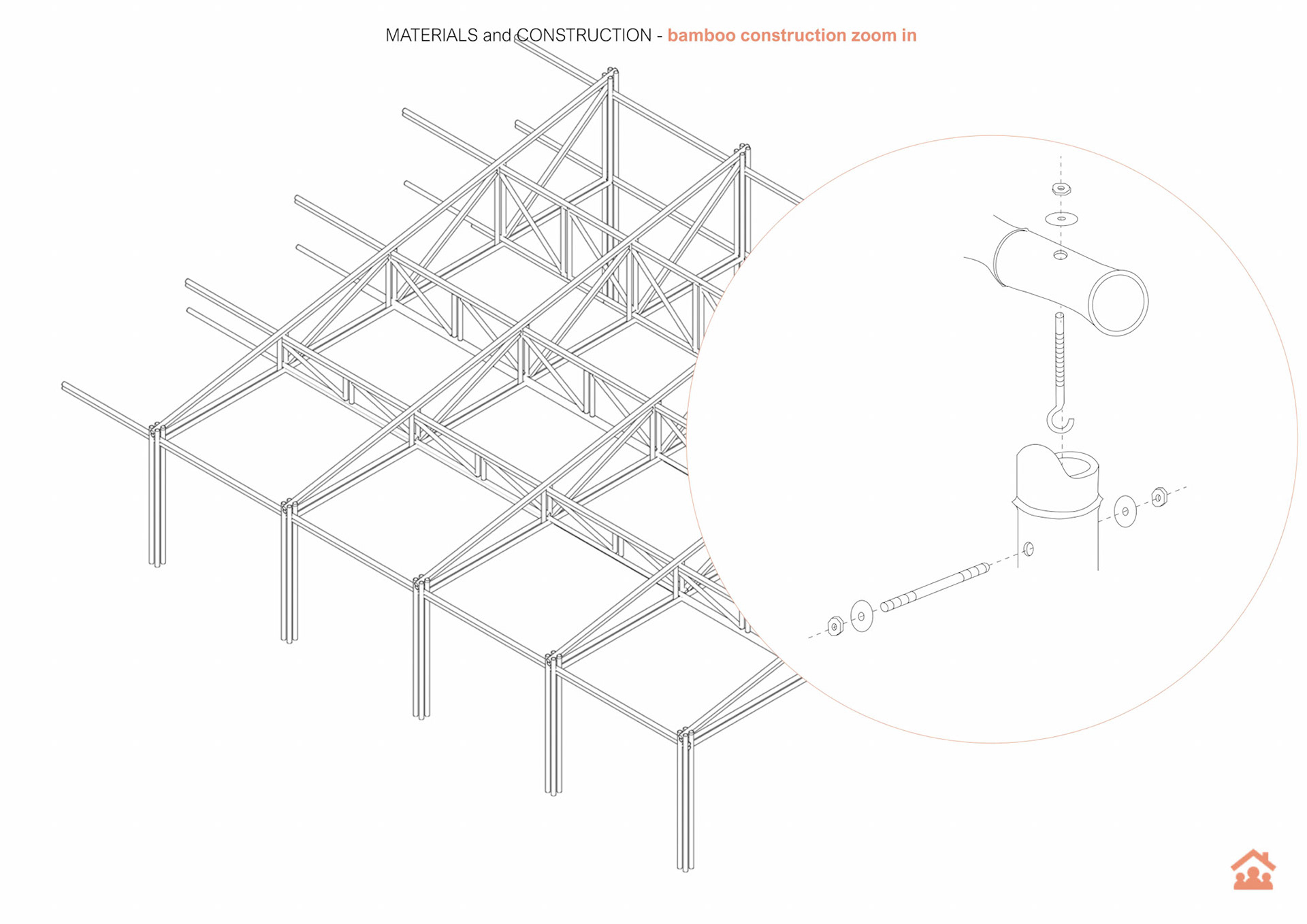 MATERIALS and CONSTRUCTION - bamboo construction zoom in