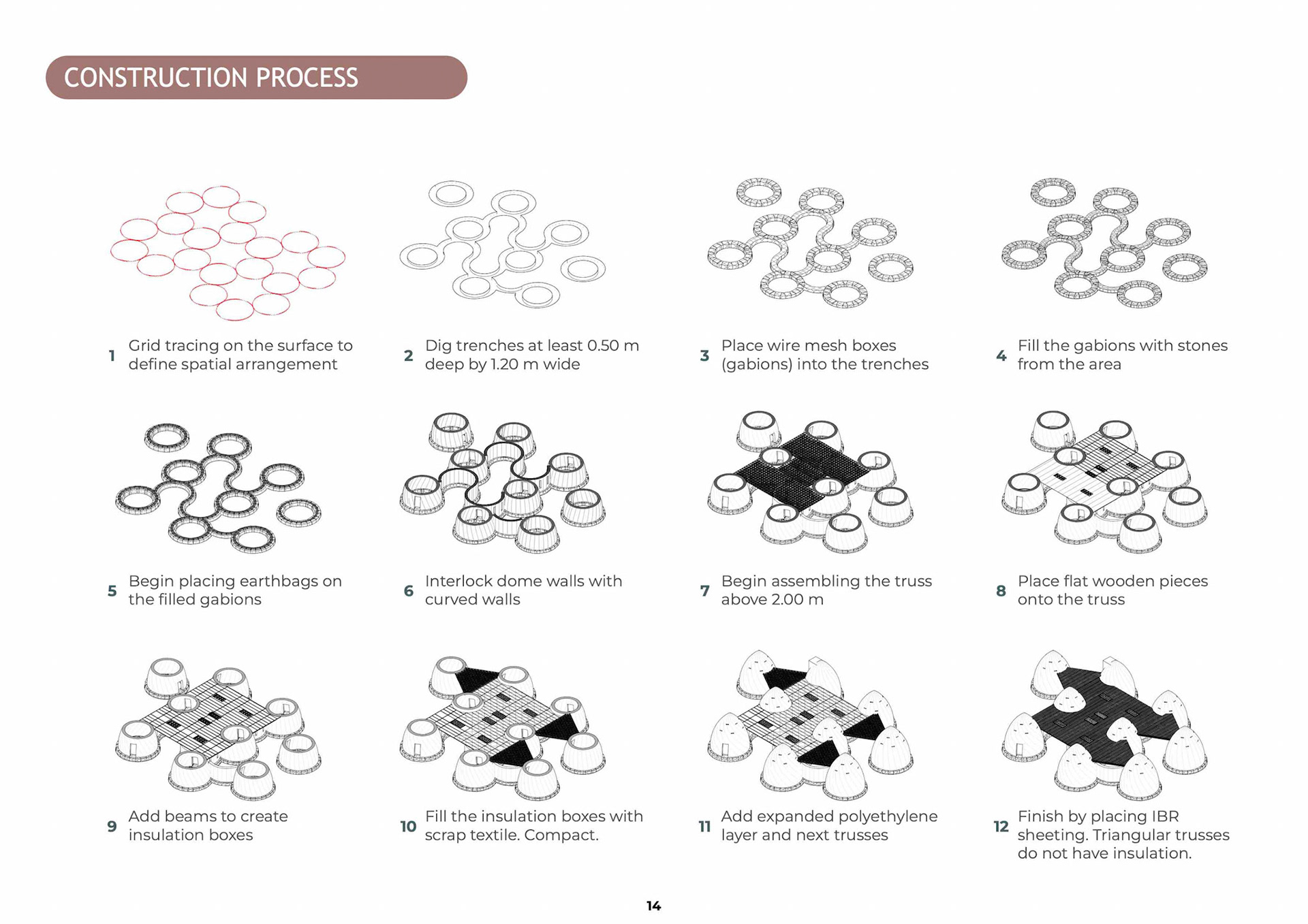 CONSTRUCTION PROCESS

1 Grid tracing on the surface to define spatial arrangement

2 Dig trenches at least 0.50 m deep by 1.20 m wide

3 Place wire mesh boxes (gabions) into the trenches

4 Fill the gabions with stones from the area

5 Begin placing earthbags on the filled gabions

6 Interlock dome walls with curved walls

7 Begin assembling the truss above 2.00 m

8 Place flat wooden pieces onto the truss

9 Add beams to create insulation boxes

10 Fill the insulation boxes with scrap textile. Compact.

11 Add expanded polyethylene layer and next trusses

12 Finish by placing IBR sheeting. Triangular trusses do not have insulation.

14