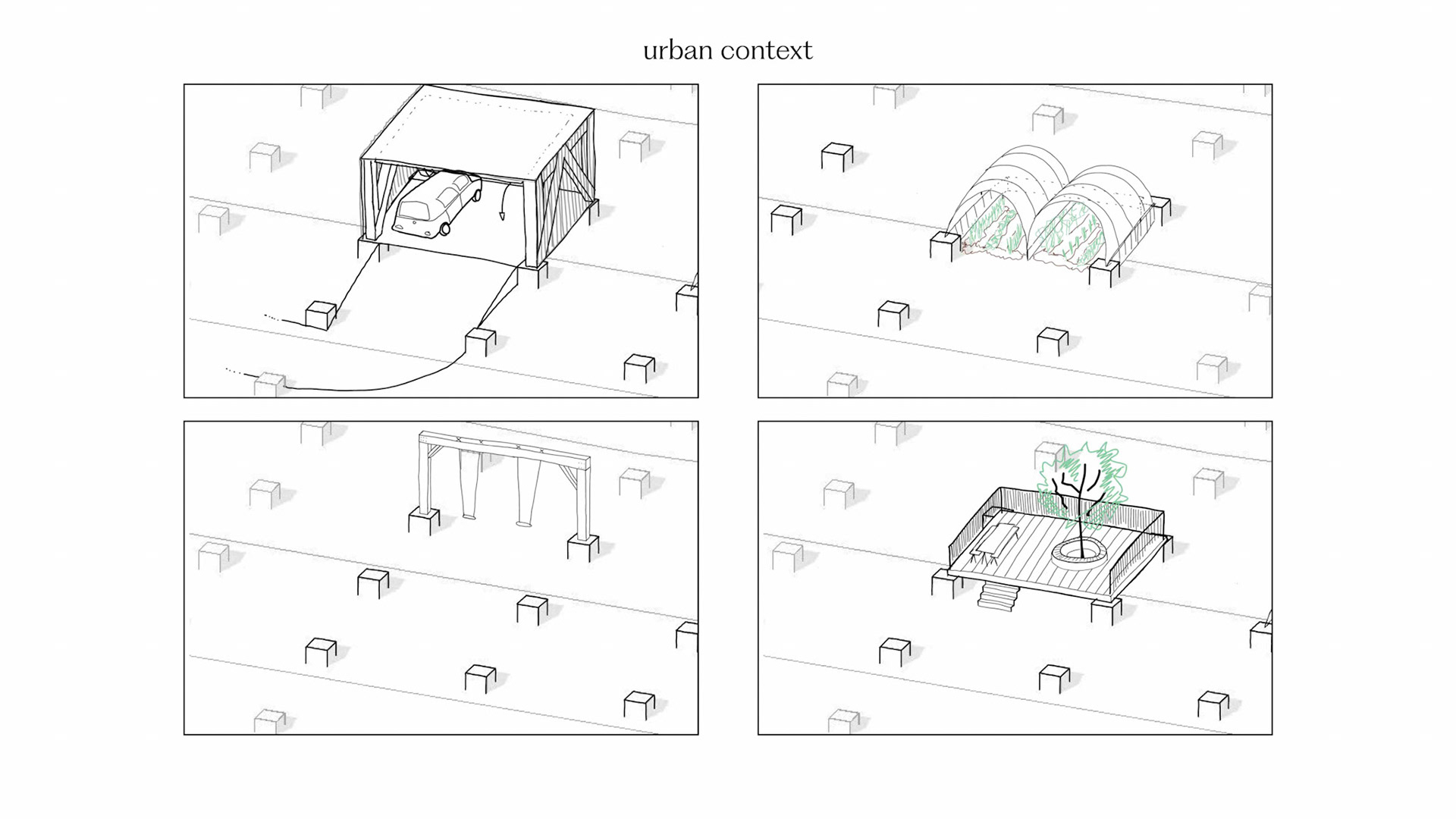 urban context