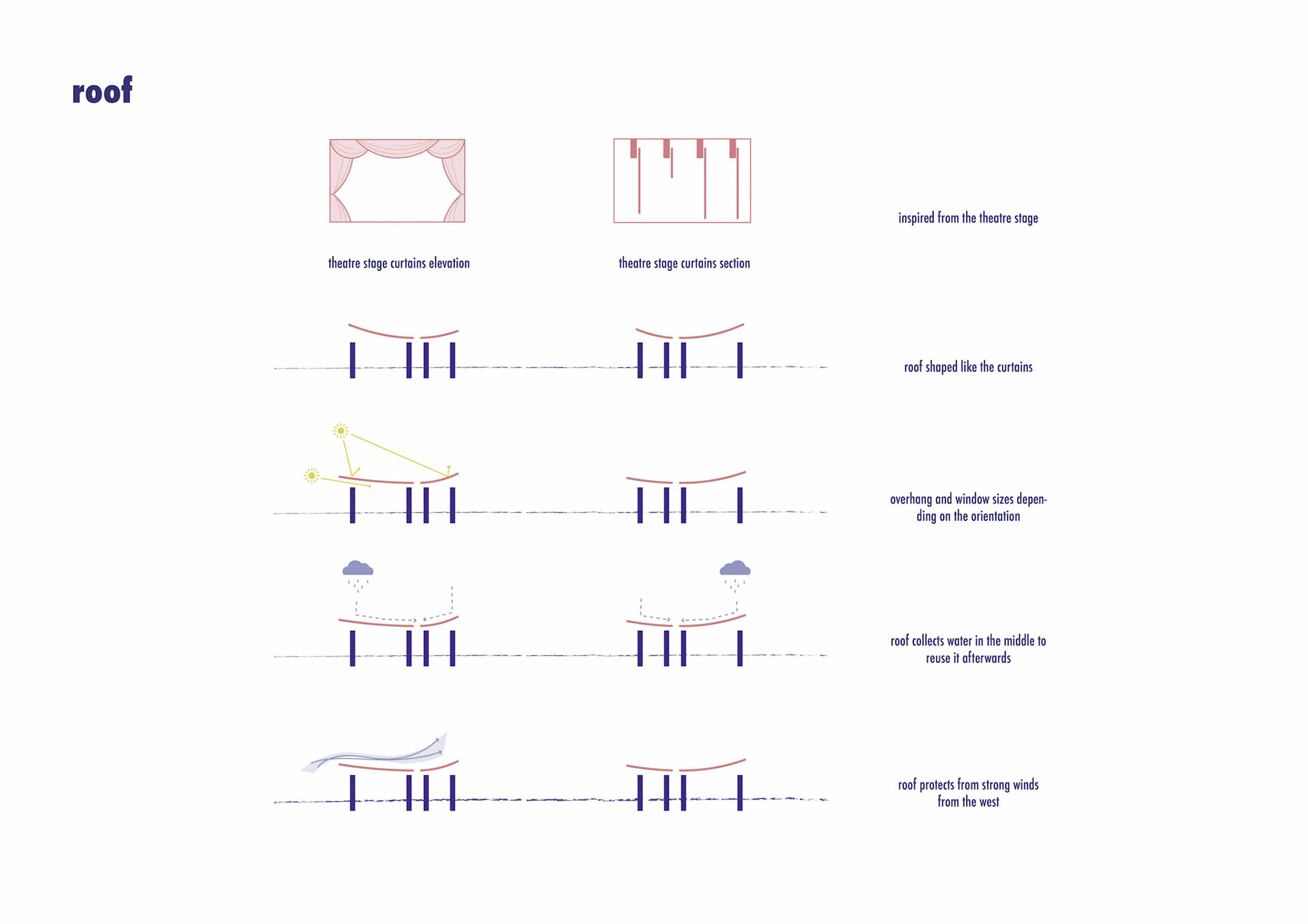 roof

theatre stage curtains elevation

theatre stage curtains section

inspired from the theatre stage

roof shaped like the curtains

overhang and window sizes depending on the orientation

roof collects water in the middle to reuse it afterwards

roof protects from strong winds from the west