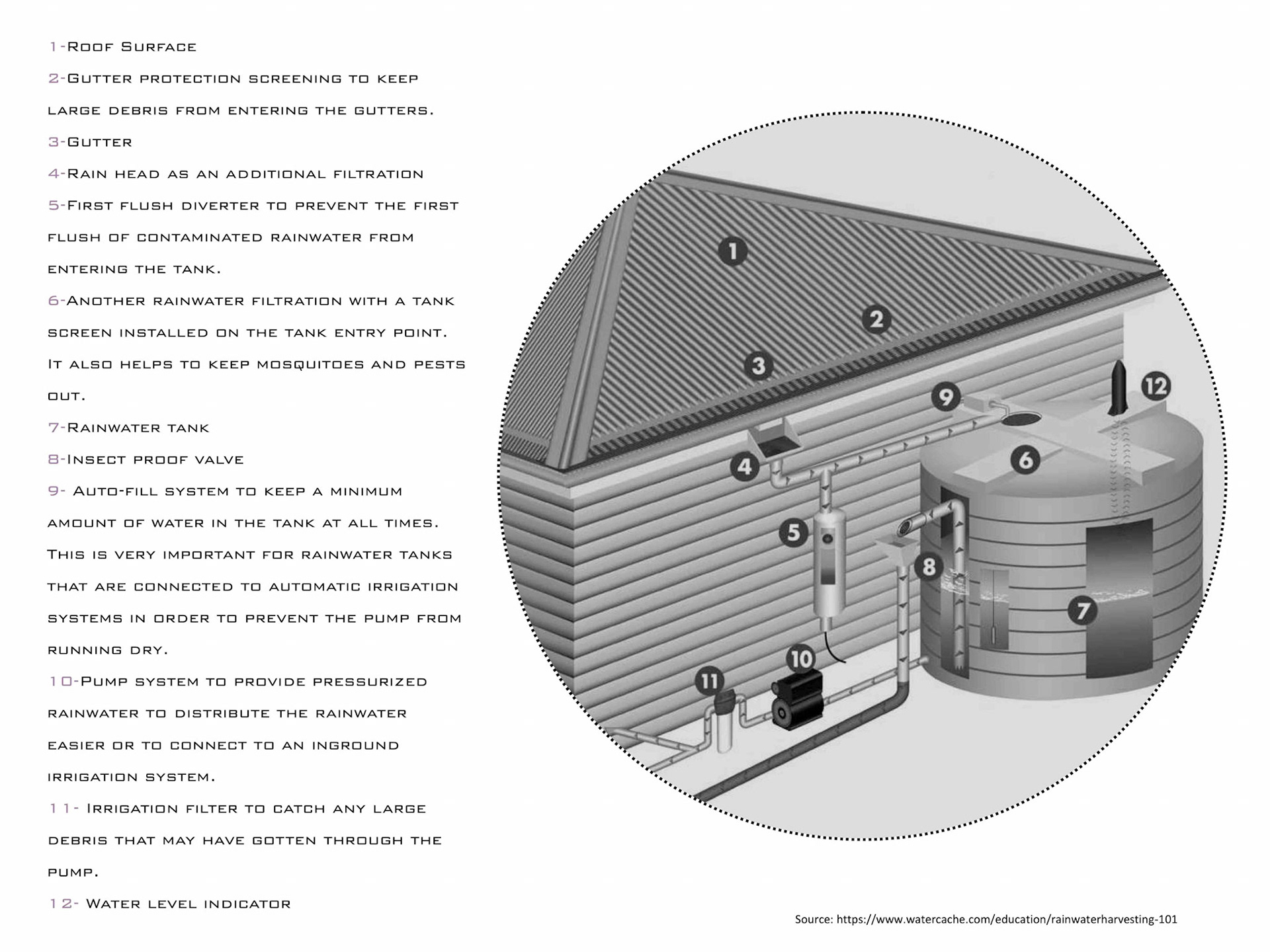 1-Roof Surface

2-Gutter protection screening to keep large debris from entering the gutters.

3-Gutter

4-Rain head as an additional filtration

5-First flush diverter to prevent the first flush of contaminated rainwater from entering the tank.

6-Another rainwater filtration with a tank screen installed on the tank entry point. It also helps to keep mosquitoes and pests out.

7-Rainwater tank

8-Insect proof valve

9- Auto-fill system to keep a minimum amount of water in the tank at all times. This is very important for rainwater tanks that are connected to automatic irrigation systems in order to prevent the pump from running dry.

10-Pump system to provide pressurized rainwater to distribute the rainwater easier or to connect to an inground irrigation system.

11- Irrigation filter to catch any large debris that may have gotten through the pump.

12- Water level indicator

1
2
3
4
5
6
7
8
9
10
11
12

Source: https://www.watercache.com/education/rainwaterharvesting-101