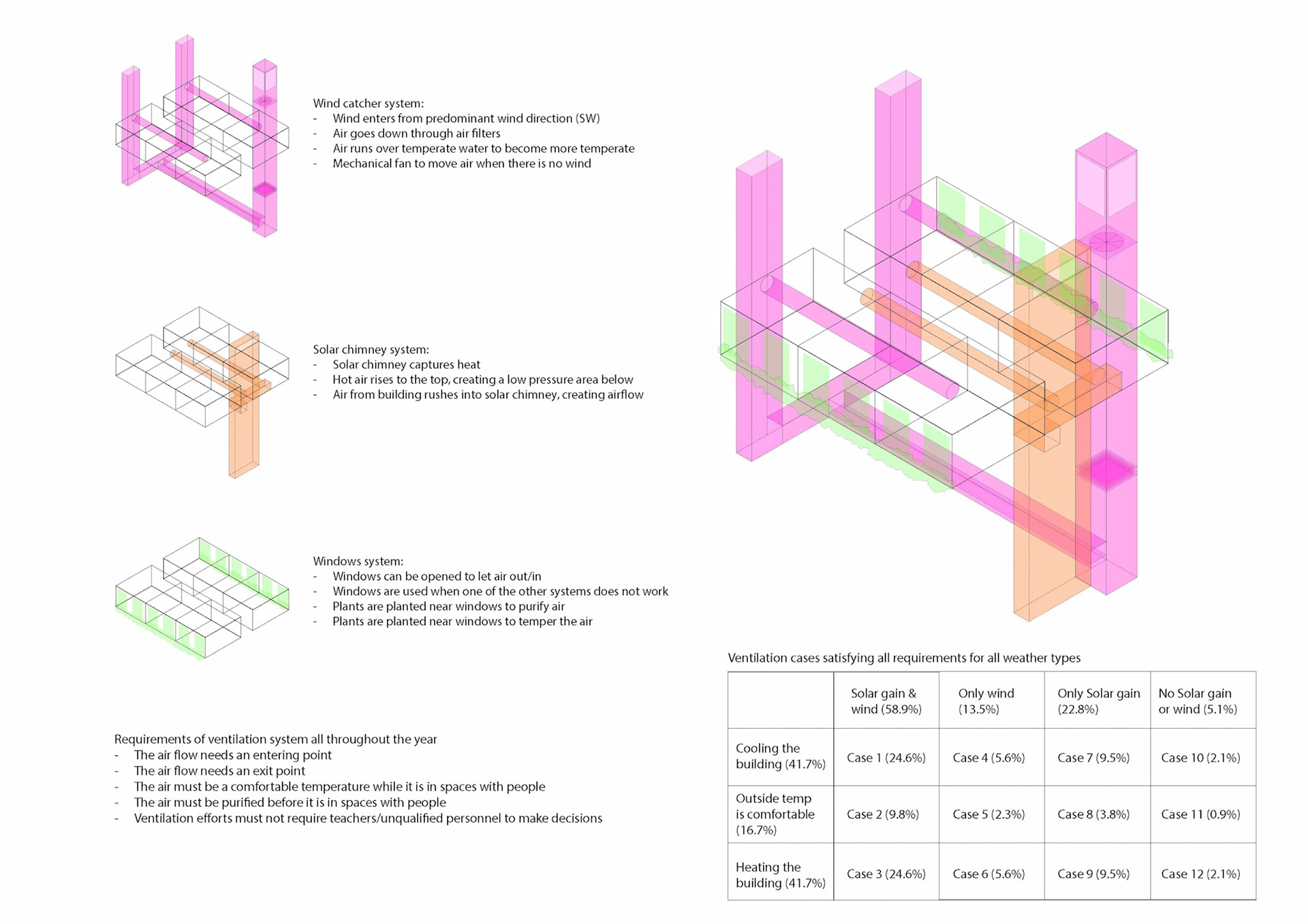 Wind catcher system:
- Wind enters from predominant wind direction (SW)
- Air goes down through air filters
- Air runs over temperate water to become more temperate
- Mechanical fan to move air when there is no wind

Solar chimney system:
- Solar chimney captures heat
- Hot air rises to the top, creating a low pressure area below
- Air from building rushes into solar chimney, creating airflow

Windows system:
- Windows can be opened to let air out/in
- Windows are used when one of the other systems does not work
- Plants are planted near windows to purify air
- Plants are planted near windows to temper the air

Requirements of ventilation system all throughout the year
- The air flow needs an entering point
- The air flow needs an exit point
- The air must be a comfortable temperature while it is in spaces with people
- The air must be purified before it is in spaces with people
- Ventilation efforts must not require teachers/unqualified personnel to make decisions

Ventilation cases satisfying all requirements for all weather types

| | Solar gain & wind (58.9%) | Only wind (13.5%) | Only Solar gain (22.8%) | No Solar gain or wind (5.1%) |
|---|---|---|---|---|
| Cooling the building (41.7%) | Case 1 (24.6%) | Case 4 (5.6%) | Case 7 (9.5%) | Case 10 (2.1%) |
| Outside temp is comfortable (16.7%) | Case 2 (9.8%) | Case 5 (2.3%) | Case 8 (3.8%) | Case 11 (0.9%) |
| Heating the building (41.7%) | Case 3 (24.6%) | Case 6 (5.6%) | Case 9 (9.5%) | Case 12 (2.1%) |