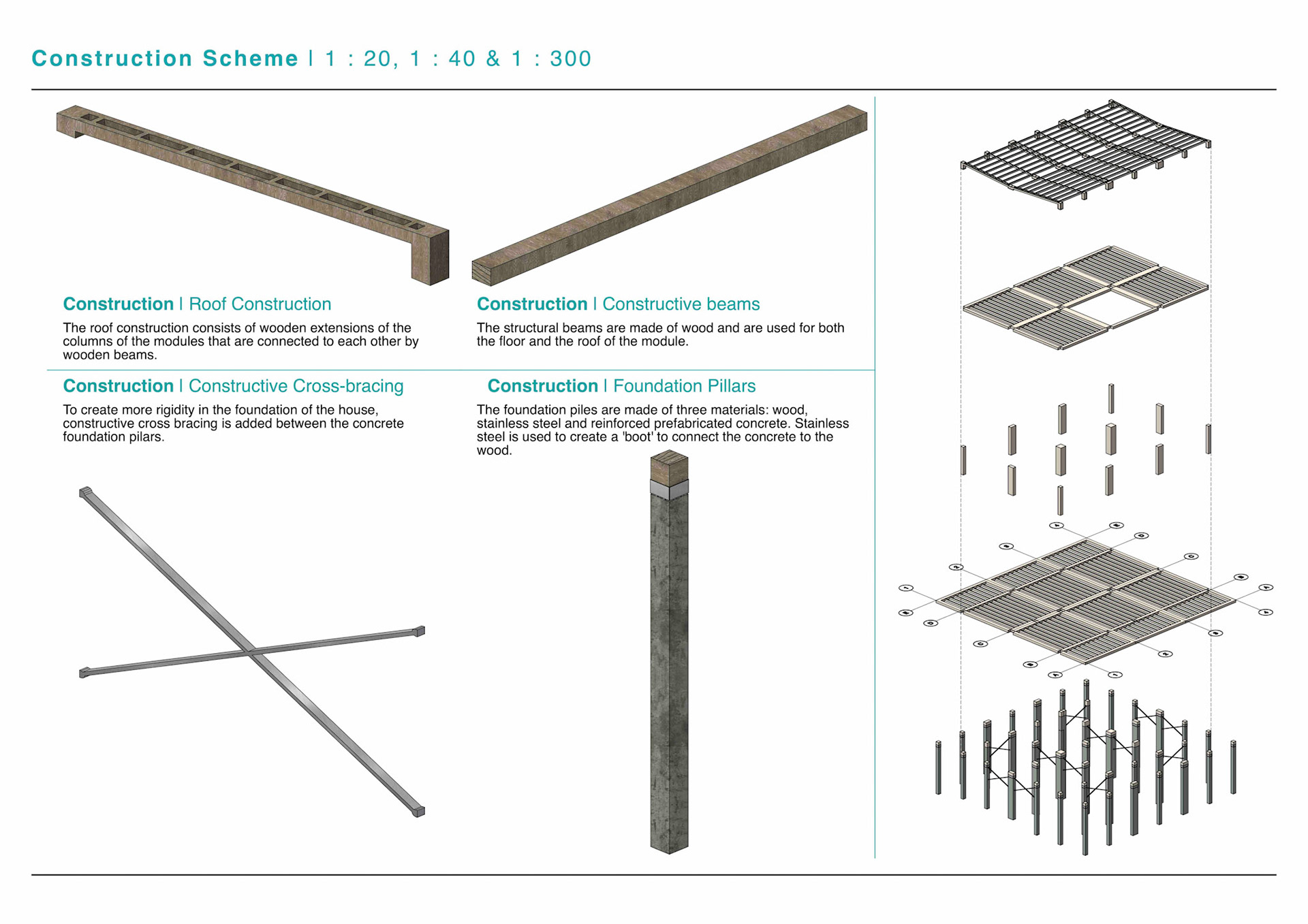 Construction Scheme | 1 : 20, 1 : 40 & 1 : 300

Construction | Roof Construction

The roof construction consists of wooden extensions of the columns of the modules that are connected to each other by wooden beams.

Construction | Constructive beams

The structural beams are made of wood and are used for both the floor and the roof of the module.

Construction | Constructive Cross-bracing

To create more rigidity in the foundation of the house, constructive cross bracing is added between the concrete foundation pilars.

Construction | Foundation Pillars

The foundation piles are made of three materials: wood, stainless steel and reinforced prefabricated concrete. Stainless steel is used to create a 'boot' to connect the concrete to the wood.