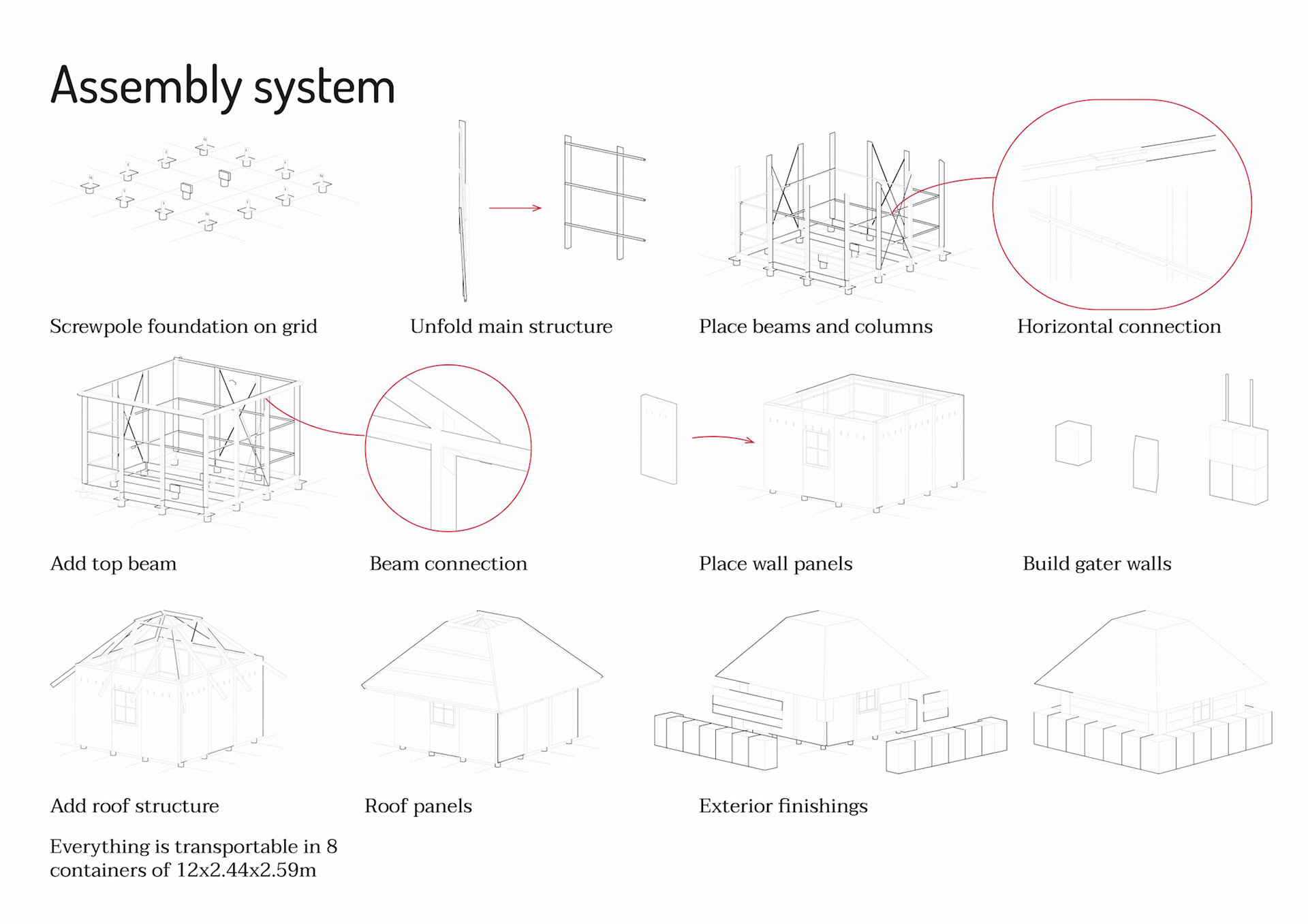 Assembly system

Screwpole foundation on grid

Unfold main structure

Place beams and columns

Horizontal connection

Add top beam

Beam connection

Place wall panels

Build gater walls

Add roof structure

Roof panels

Exterior finishings

Everything is transportable in 8 containers of 12x2.44x2.59m