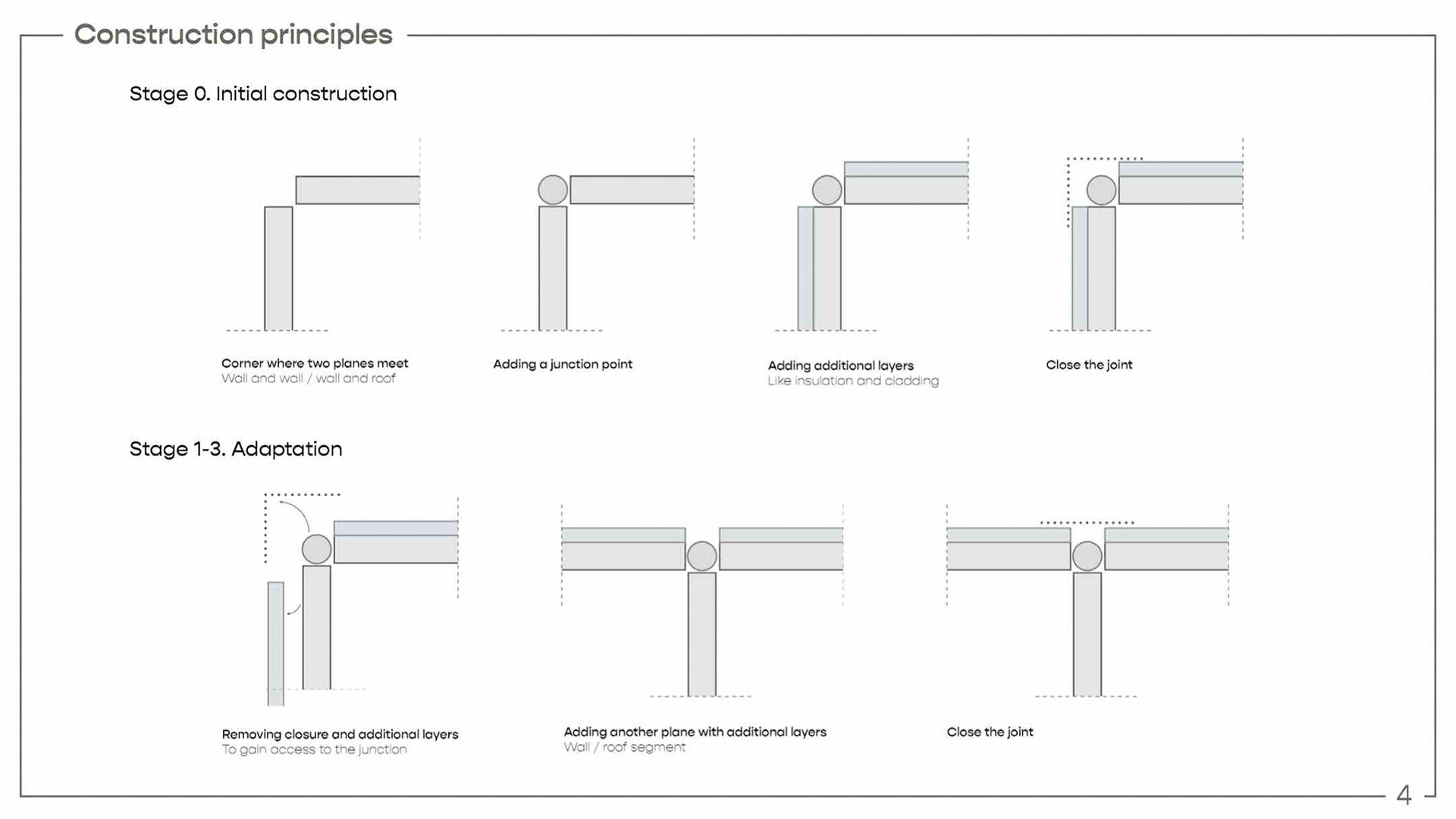 Construction principles

Stage 0. Initial construction

Corner where two planes meet
Wall and wall / wall and roof

Adding a junction point

Adding additional layers
Like insulation and cladding

Close the joint

Stage 1-3. Adaptation

Removing closure and additional layers
To gain access to the junction

Adding another plane with additional layers
Wall / roof segment

Close the joint

4