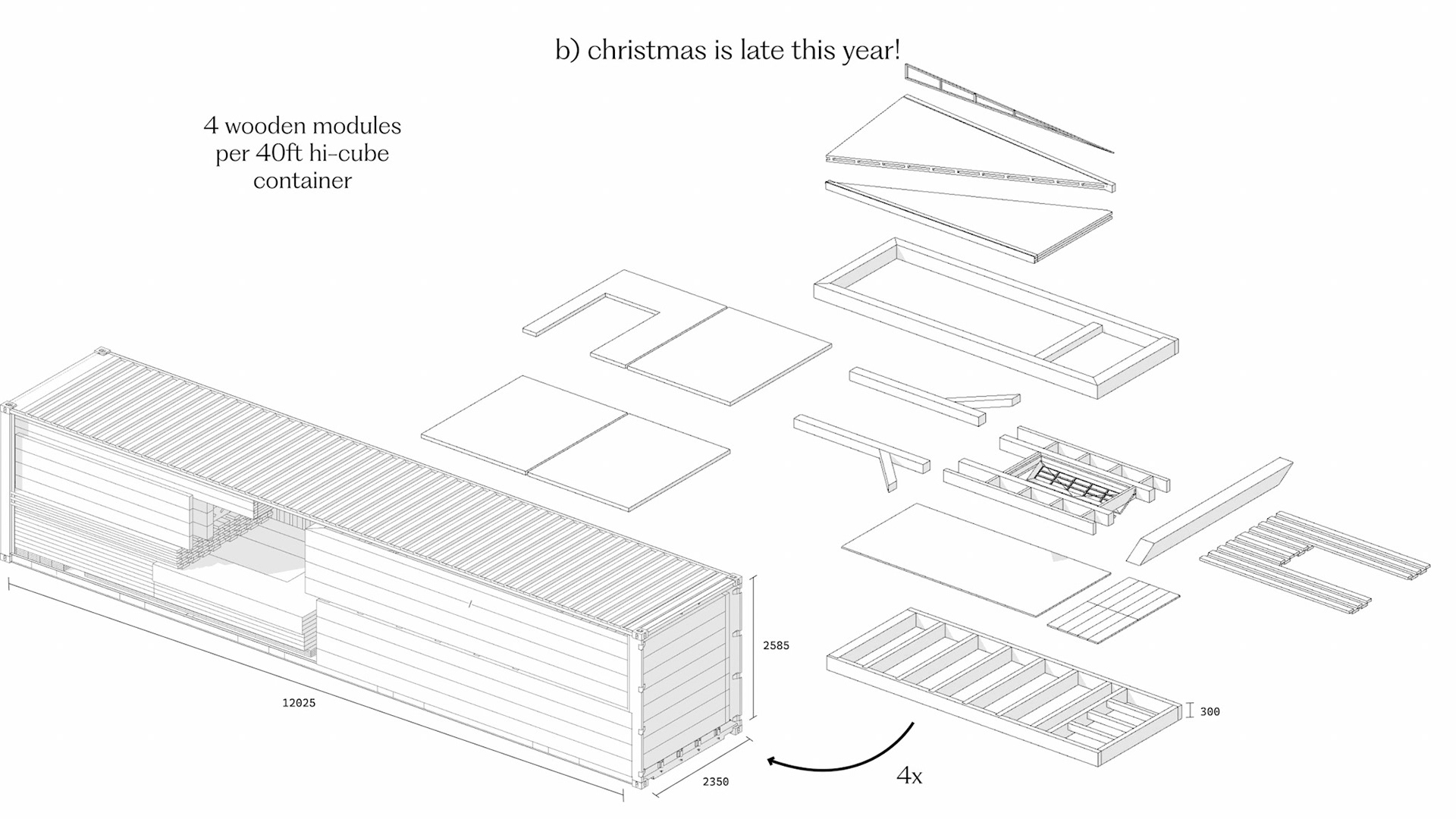 b) christmas is late this year!

4 wooden modules per 40ft hi-cube container

2585

12025

2350

300

4x