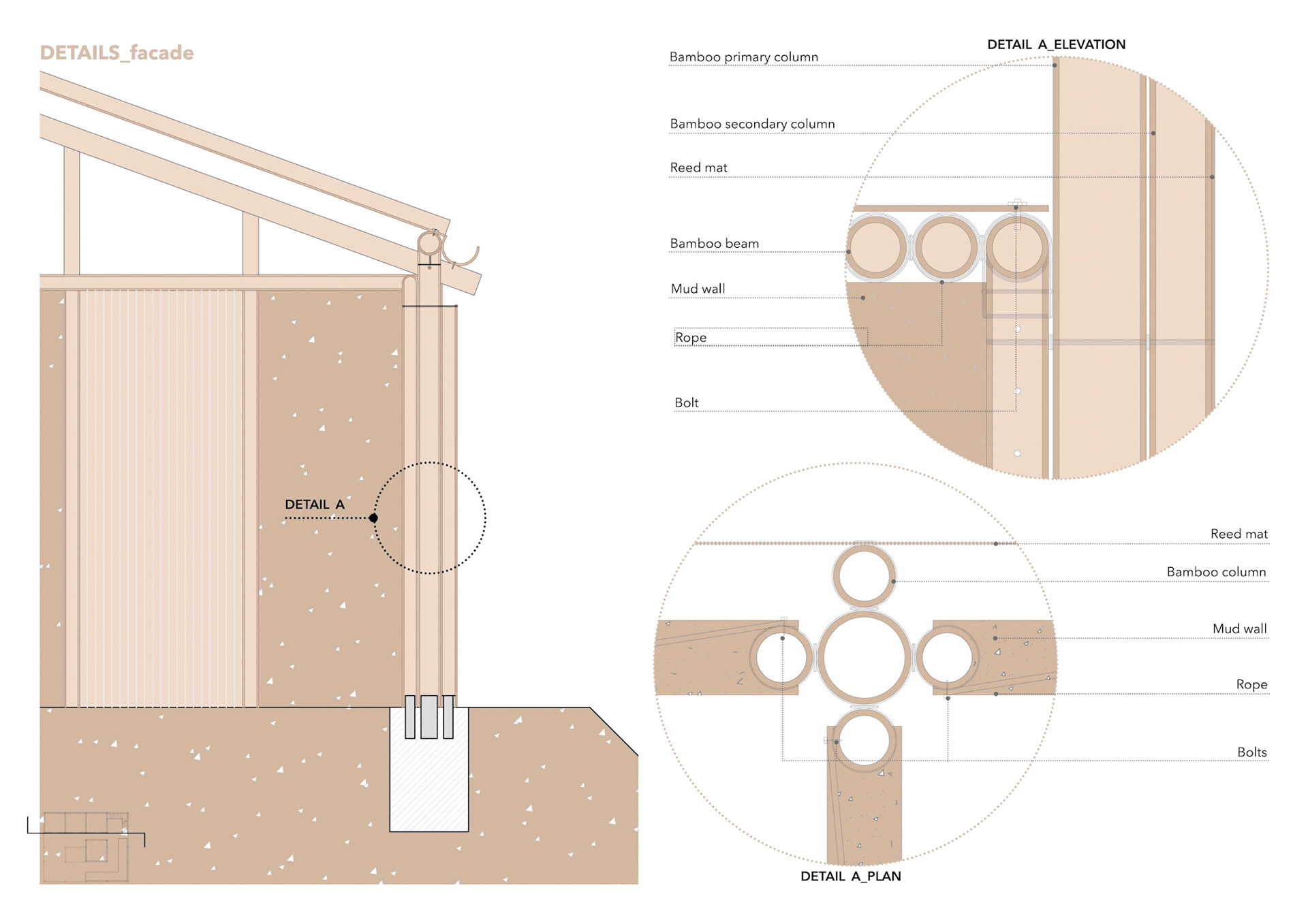 DETAILS_facade

DETAIL A

DETAIL A_ELEVATION

Bamboo primary column

Bamboo secondary column

Reed mat

Bamboo beam

Mud wall

Rope

Bolt

Reed mat

Bamboo column

Mud wall

Rope

Bolts

DETAIL A_PLAN