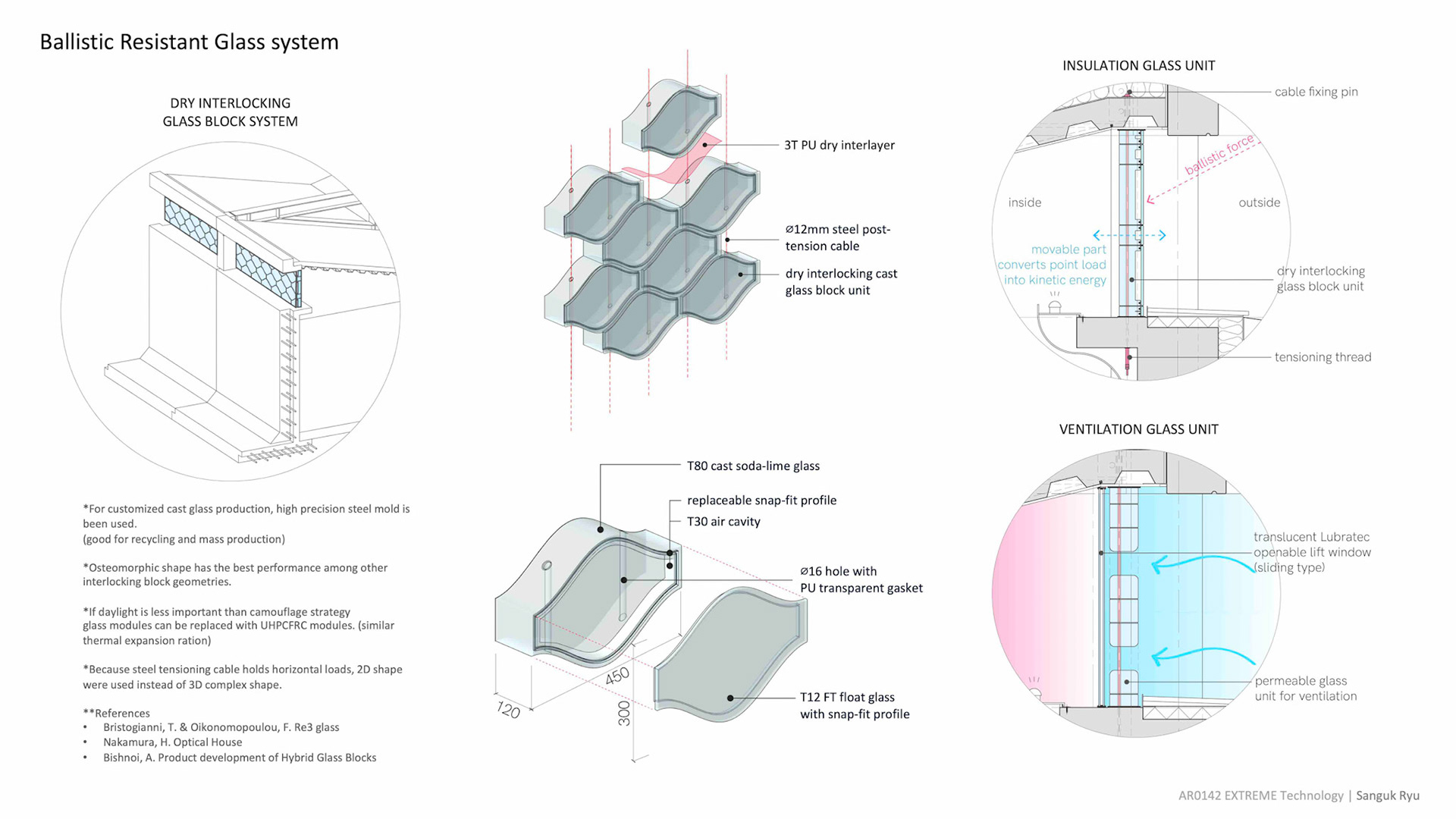 Ballistic Resistant Glass system

DRY INTERLOCKING
GLASS BLOCK SYSTEM

*For customized cast glass production, high precision steel mold is been used.
(good for recycling and mass production)

*Osteomorphic shape has the best performance among other interlocking block geometries.

*If daylight is less important than camouflage strategy glass modules can be replaced with UHPCFRC modules. (similar thermal expansion ration)

*Because steel tensioning cable holds horizontal loads, 2D shape were used instead of 3D complex shape.

**References
• Bristogianni, T. & Oikonomopoulou, F. Re3 glass
• Nakamura, H. Optical House
• Bishnoi, A. Product development of Hybrid Glass Blocks

3T PU dry interlayer

⌀12mm steel post-tension cable

dry interlocking cast glass block unit

T80 cast soda-lime glass

replaceable snap-fit profile

T30 air cavity

⌀16 hole with PU transparent gasket

T12 FT float glass with snap-fit profile

450

120

300

INSULATION GLASS UNIT

cable fixing pin

ballistic force

inside

outside

movable part converts point load into kinetic energy

dry interlocking glass block unit

tensioning thread

VENTILATION GLASS UNIT

translucent Lubratec openable lift window (sliding type)

permeable glass unit for ventilation

AR0142 EXTREME Technology | Sanguk Ryu