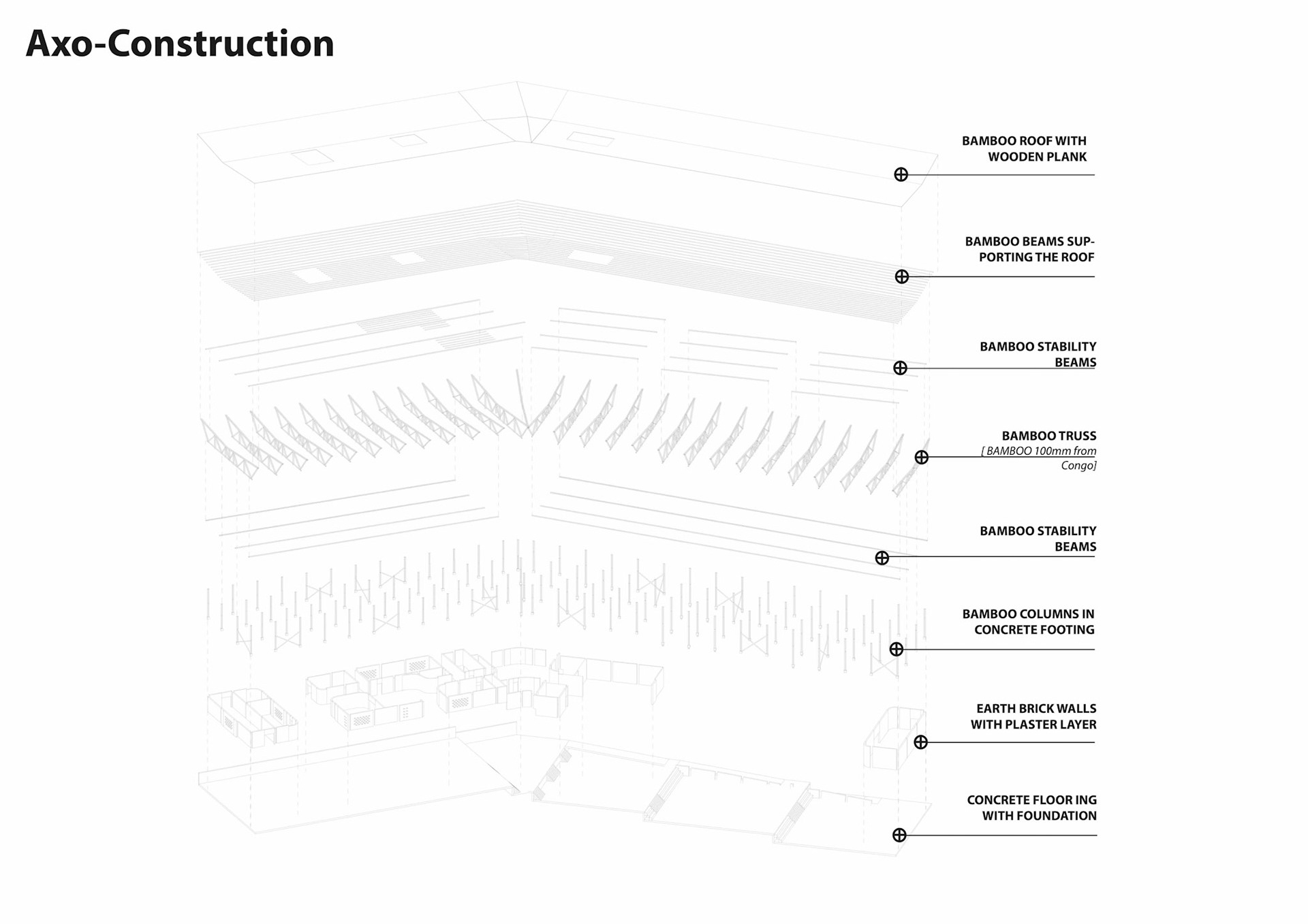 Axo-Construction

BAMBOO ROOF WITH WOODEN PLANK

BAMBOO BEAMS SUPPORTING THE ROOF

BAMBOO STABILITY BEAMS

BAMBOO TRUSS
[ BAMBOO 100mm from Congo]

BAMBOO STABILITY BEAMS

BAMBOO COLUMNS IN CONCRETE FOOTING

EARTH BRICK WALLS WITH PLASTER LAYER

CONCRETE FLOOR ING WITH FOUNDATION