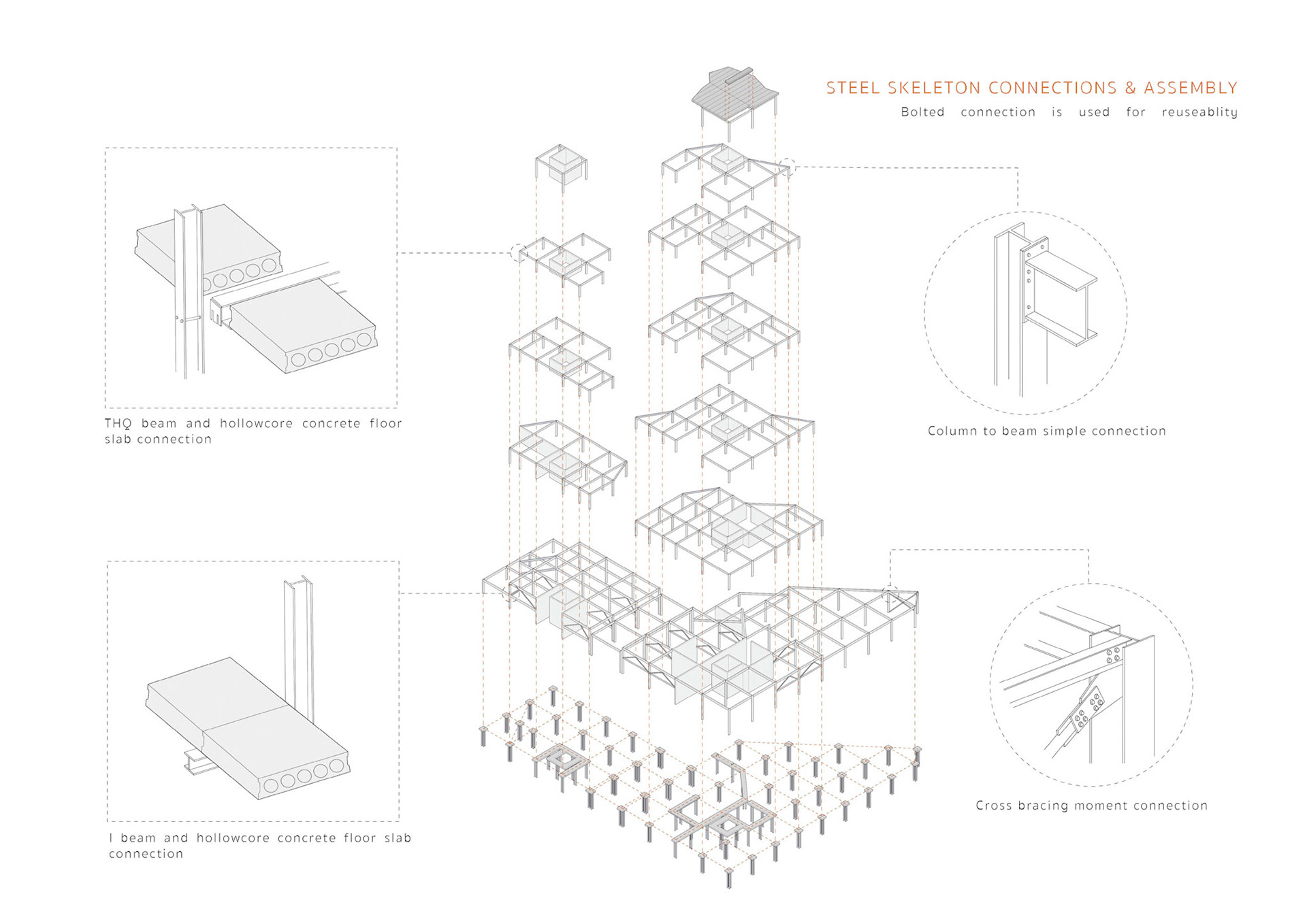 STEEL SKELETON CONNECTIONS & ASSEMBLY

Bolted connection is used for reuseablity

THQ beam and hollowcore concrete floor slab connection

Column to beam simple connection

I beam and hollowcore concrete floor slab connection

Cross bracing moment connection