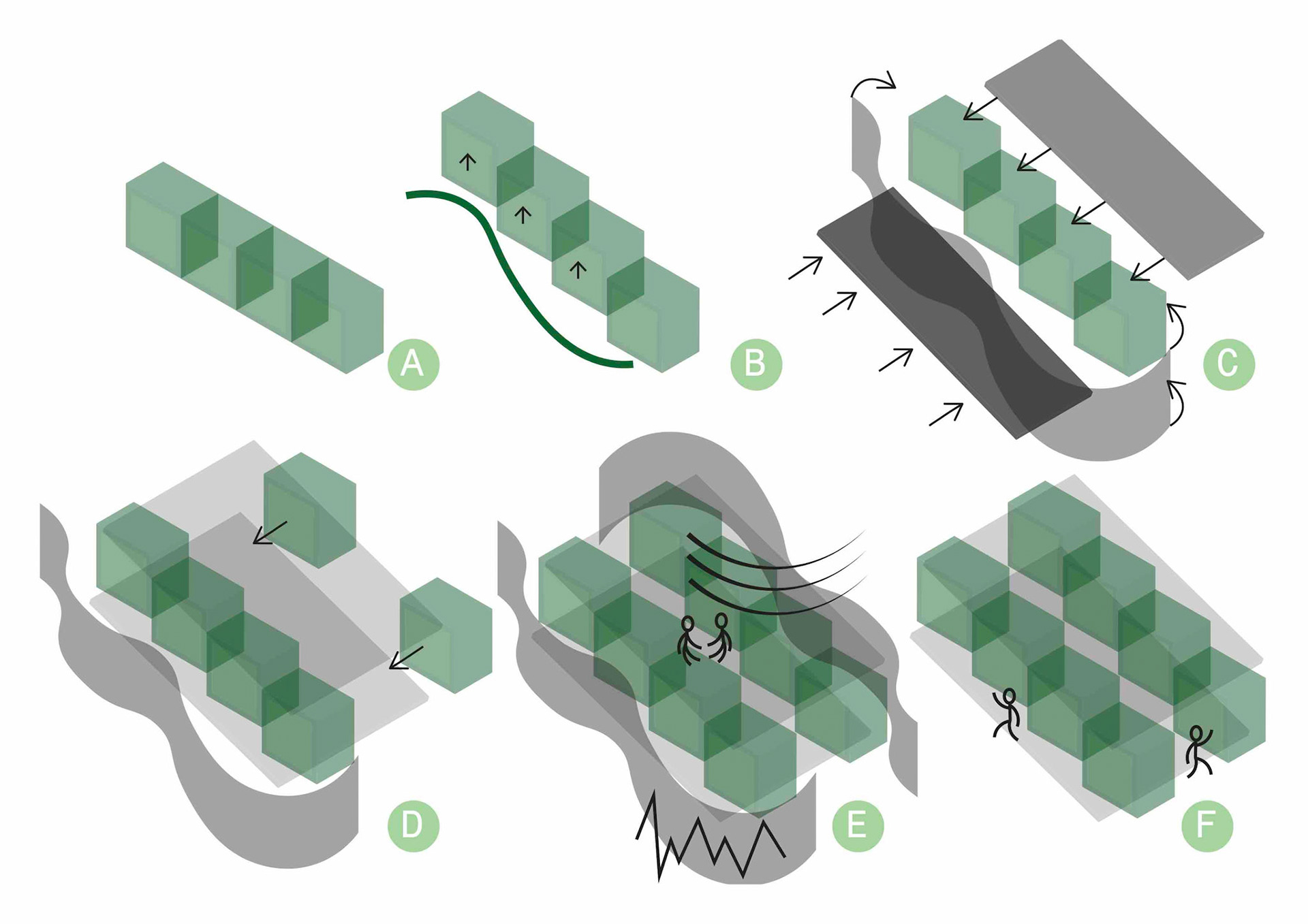 A

B

C

D

E

F