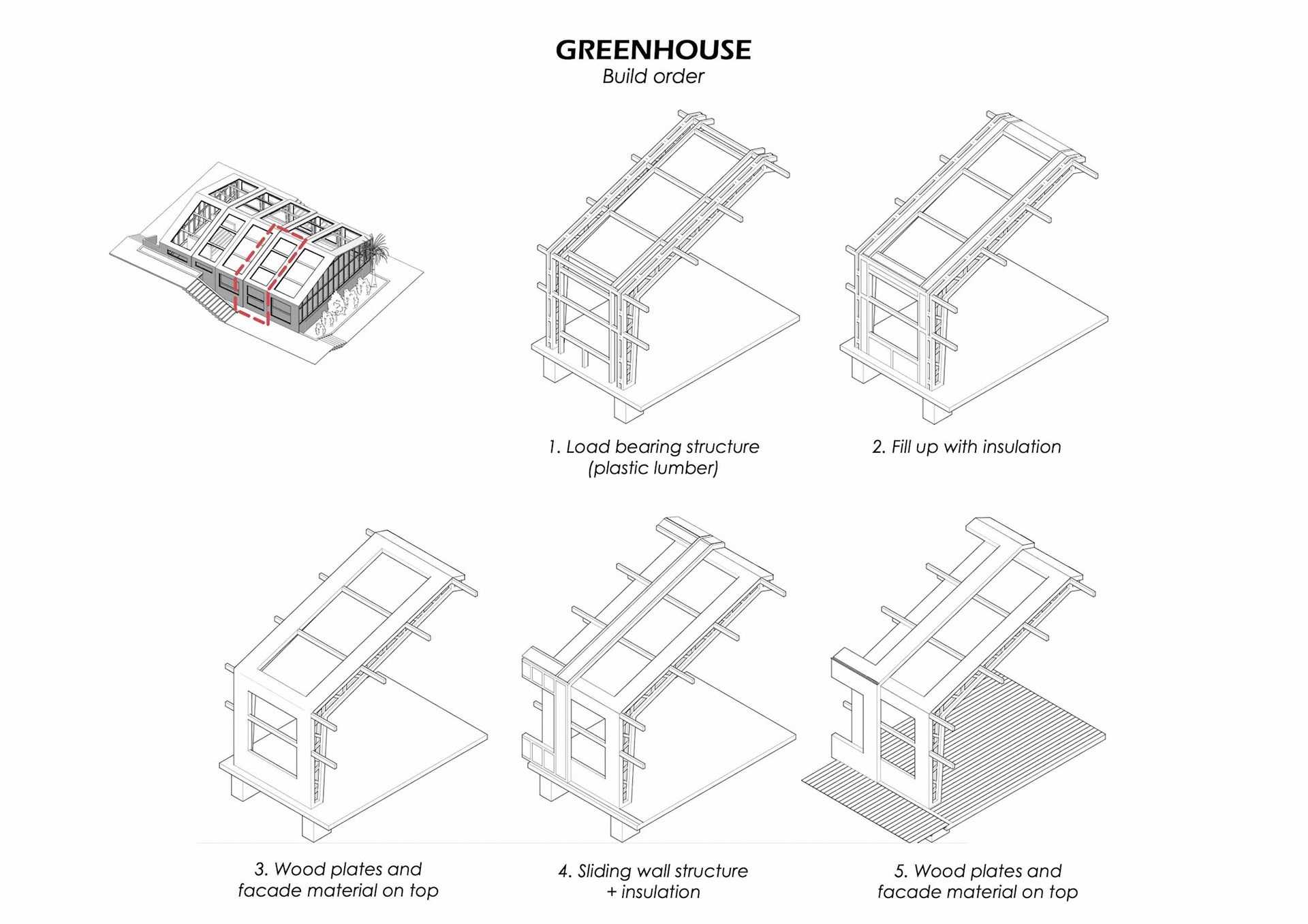 GREENHOUSE
Build order

1. Load bearing structure (plastic lumber)

2. Fill up with insulation

3. Wood plates and facade material on top

4. Sliding wall structure + insulation

5. Wood plates and facade material on top