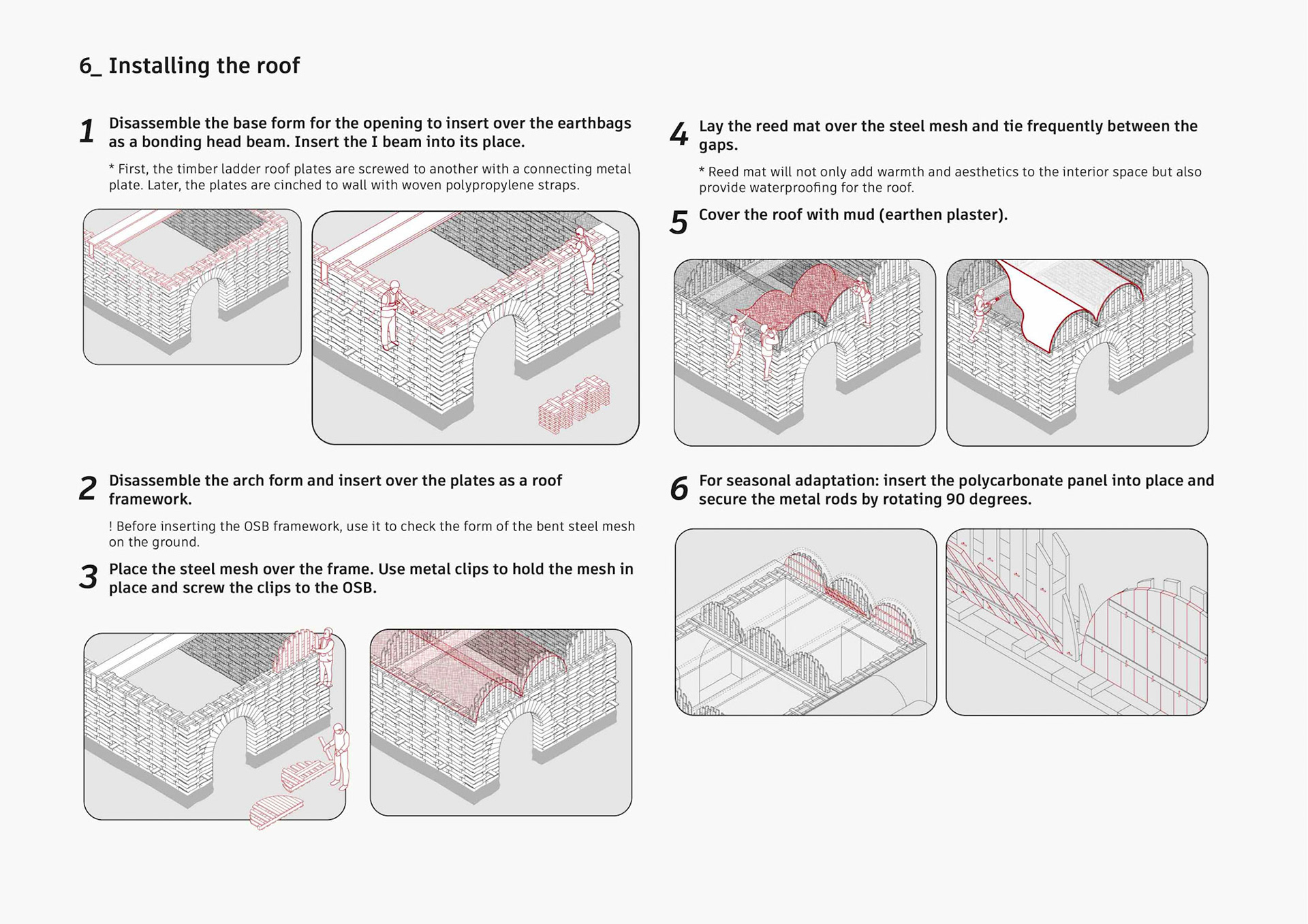 6_ Installing the roof

1 Disassemble the base form for the opening to insert over the earthbags as a bonding head beam. Insert the I beam into its place.

* First, the timber ladder roof plates are screwed to another with a connecting metal plate. Later, the plates are cinched to wall with woven polypropylene straps.

2 Disassemble the arch form and insert over the plates as a roof framework.

! Before inserting the OSB framework, use it to check the form of the bent steel mesh on the ground.

3 Place the steel mesh over the frame. Use metal clips to hold the mesh in place and screw the clips to the OSB.

4 Lay the reed mat over the steel mesh and tie frequently between the gaps.

* Reed mat will not only add warmth and aesthetics to the interior space but also provide waterproofing for the roof.

5 Cover the roof with mud (earthen plaster).

6 For seasonal adaptation: insert the polycarbonate panel into place and secure the metal rods by rotating 90 degrees.