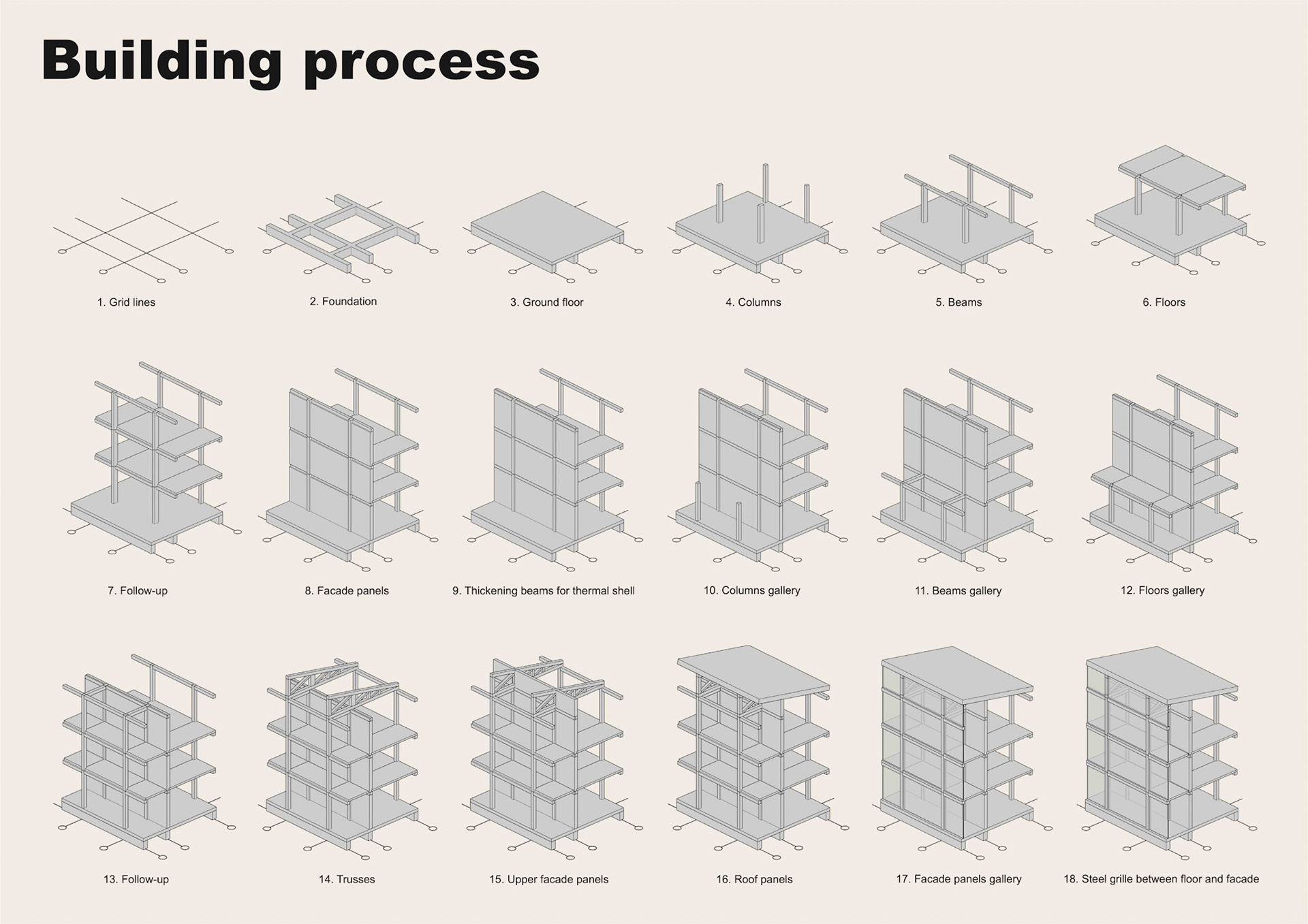 Building process

1. Grid lines

2. Foundation

3. Ground floor

4. Columns

5. Beams

6. Floors

7. Follow-up

8. Facade panels

9. Thickening beams for thermal shell

10. Columns gallery

11. Beams gallery

12. Floors gallery

13. Follow-up

14. Trusses

15. Upper facade panels

16. Roof panels

17. Facade panels gallery

18. Steel grille between floor and facade