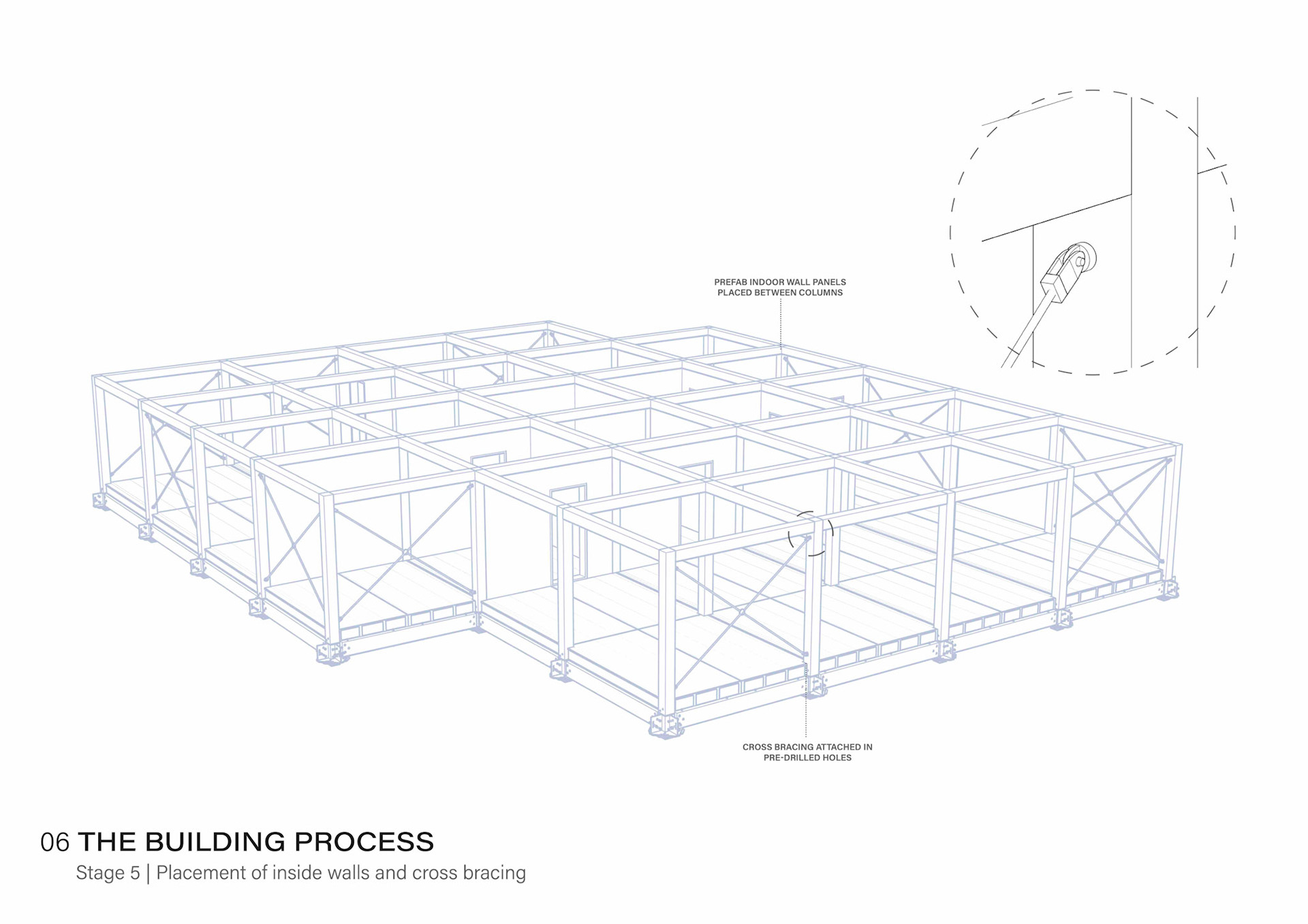 PREFAB INDOOR WALL PANELS
PLACED BETWEEN COLUMNS

CROSS BRACING ATTACHED IN
PRE-DRILLED HOLES

06 THE BUILDING PROCESS
Stage 5 | Placement of inside walls and cross bracing