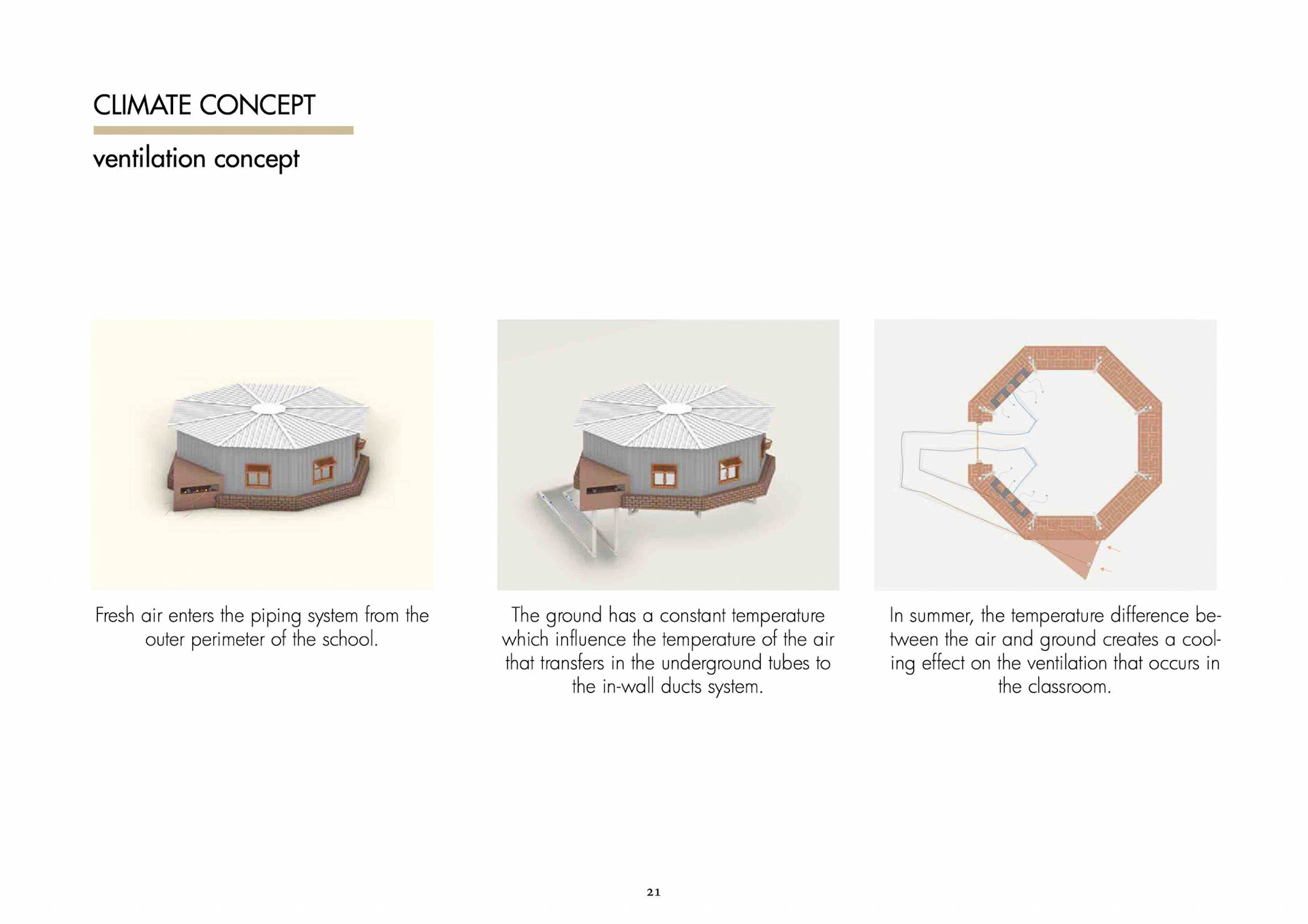 CLIMATE CONCEPT

ventilation concept

Fresh air enters the piping system from the outer perimeter of the school.

The ground has a constant temperature which influence the temperature of the air that transfers in the underground tubes to the in-wall ducts system.

In summer, the temperature difference between the air and ground creates a cooling effect on the ventilation that occurs in the classroom.

21