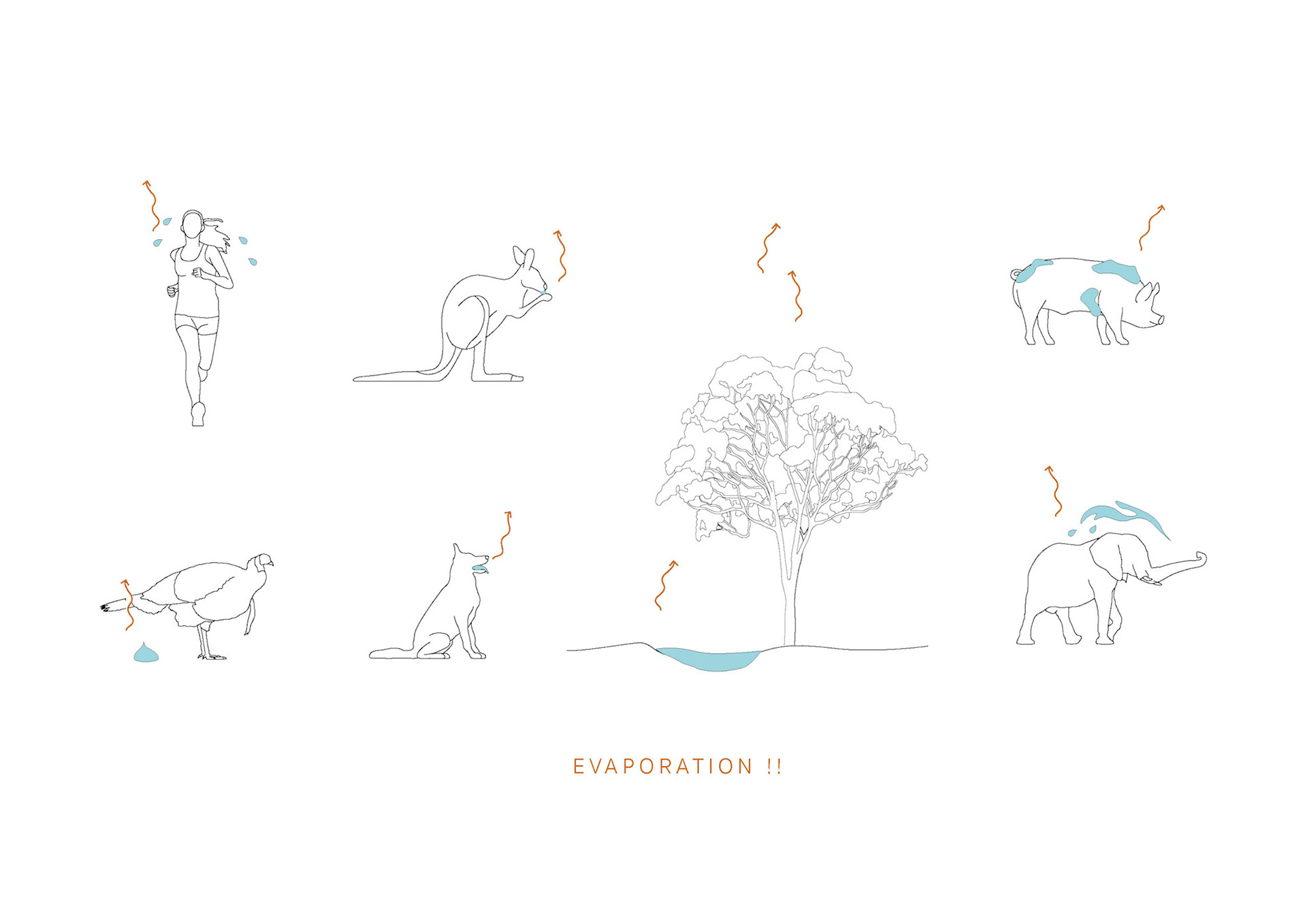 EVAPORATION !!