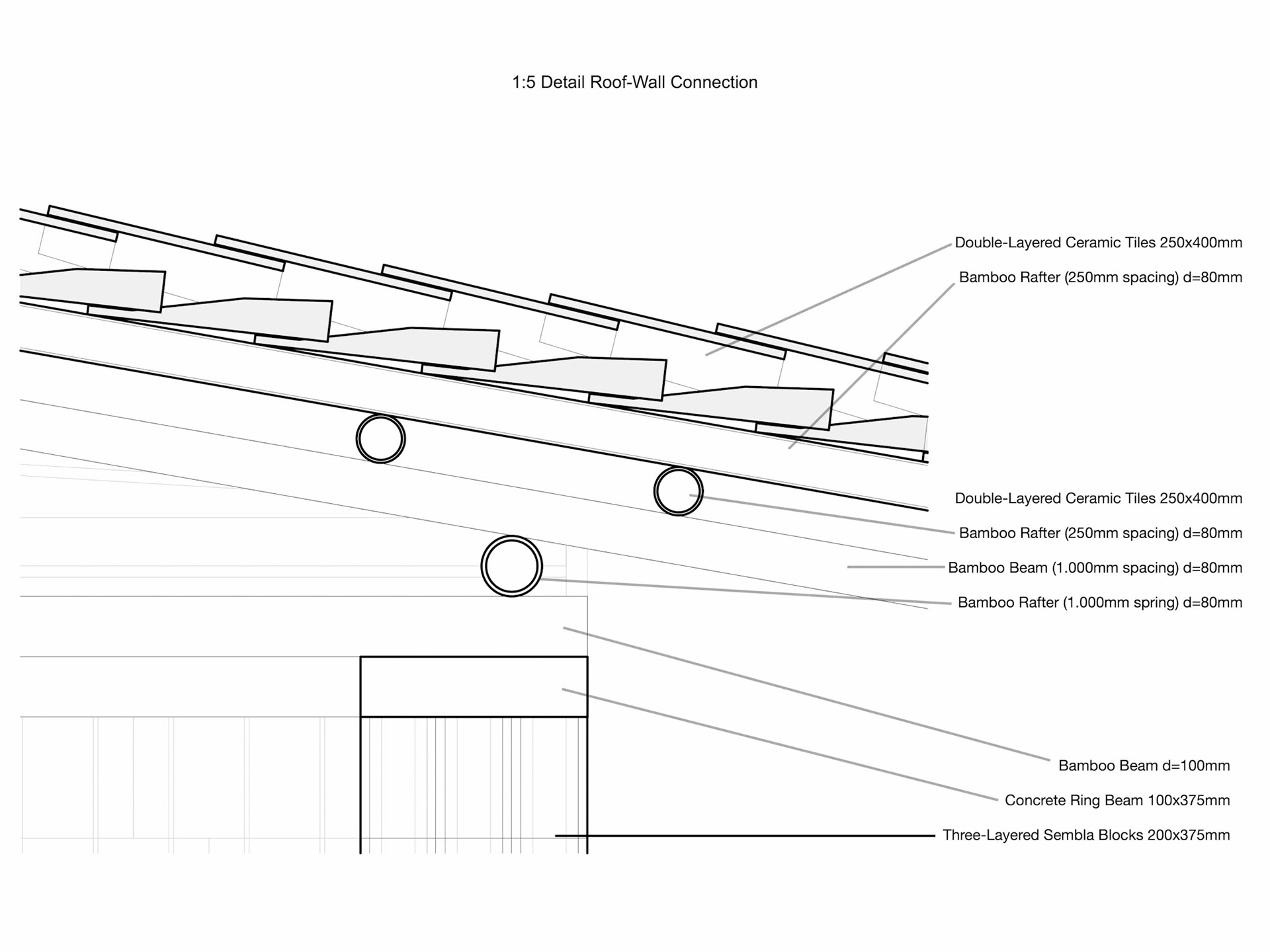 1:5 Detail Roof-Wall Connection

Double-Layered Ceramic Tiles 250x400mm

Bamboo Rafter (250mm spacing) d=80mm

Double-Layered Ceramic Tiles 250x400mm

Bamboo Rafter (250mm spacing) d=80mm

Bamboo Beam (1.000mm spacing) d=80mm

Bamboo Rafter (1.000mm spring) d=80mm

Bamboo Beam d=100mm

Concrete Ring Beam 100x375mm

Three-Layered Sembla Blocks 200x375mm