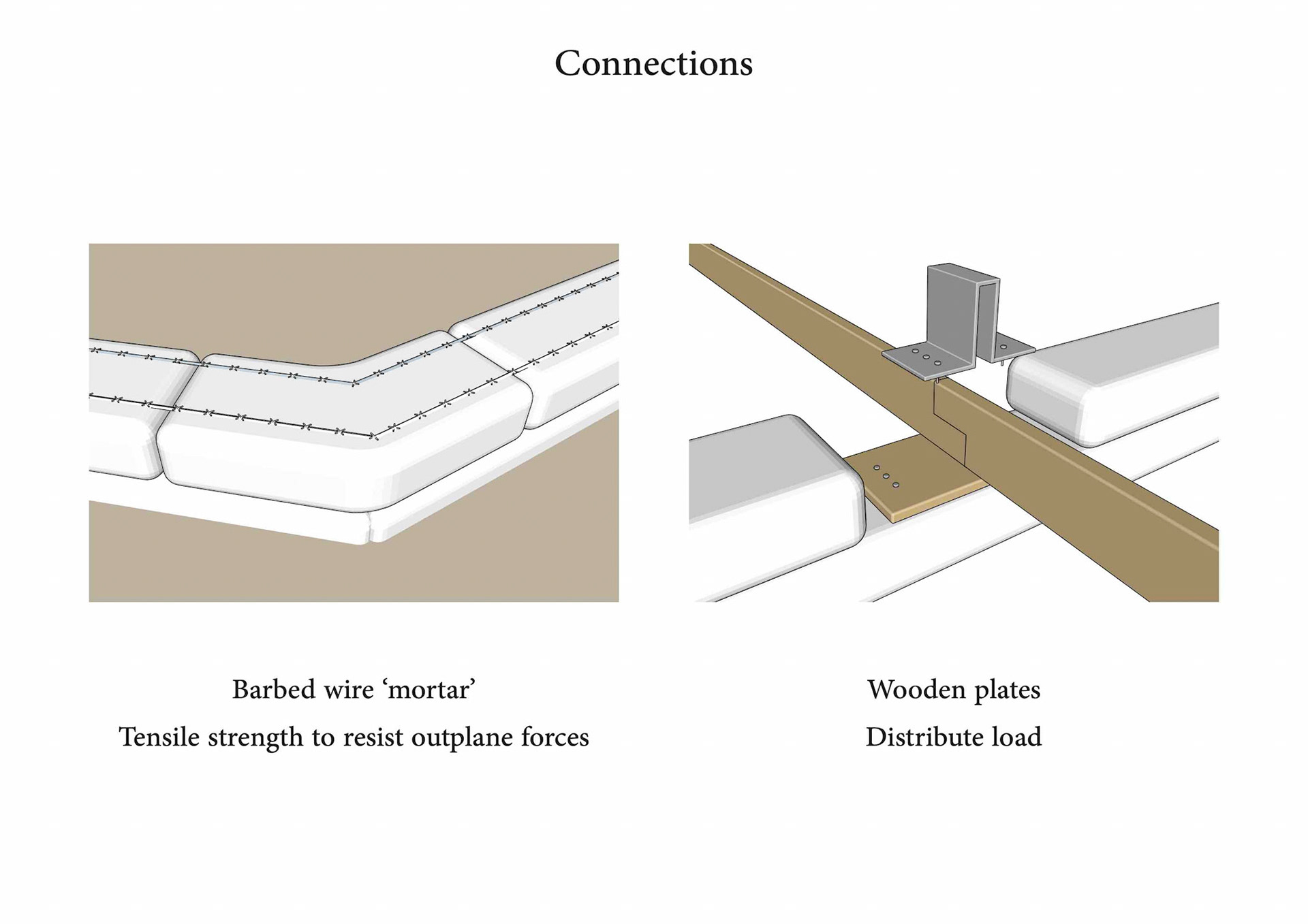 Connections

Barbed wire ‘mortar’

Tensile strength to resist outplane forces

Wooden plates

Distribute load