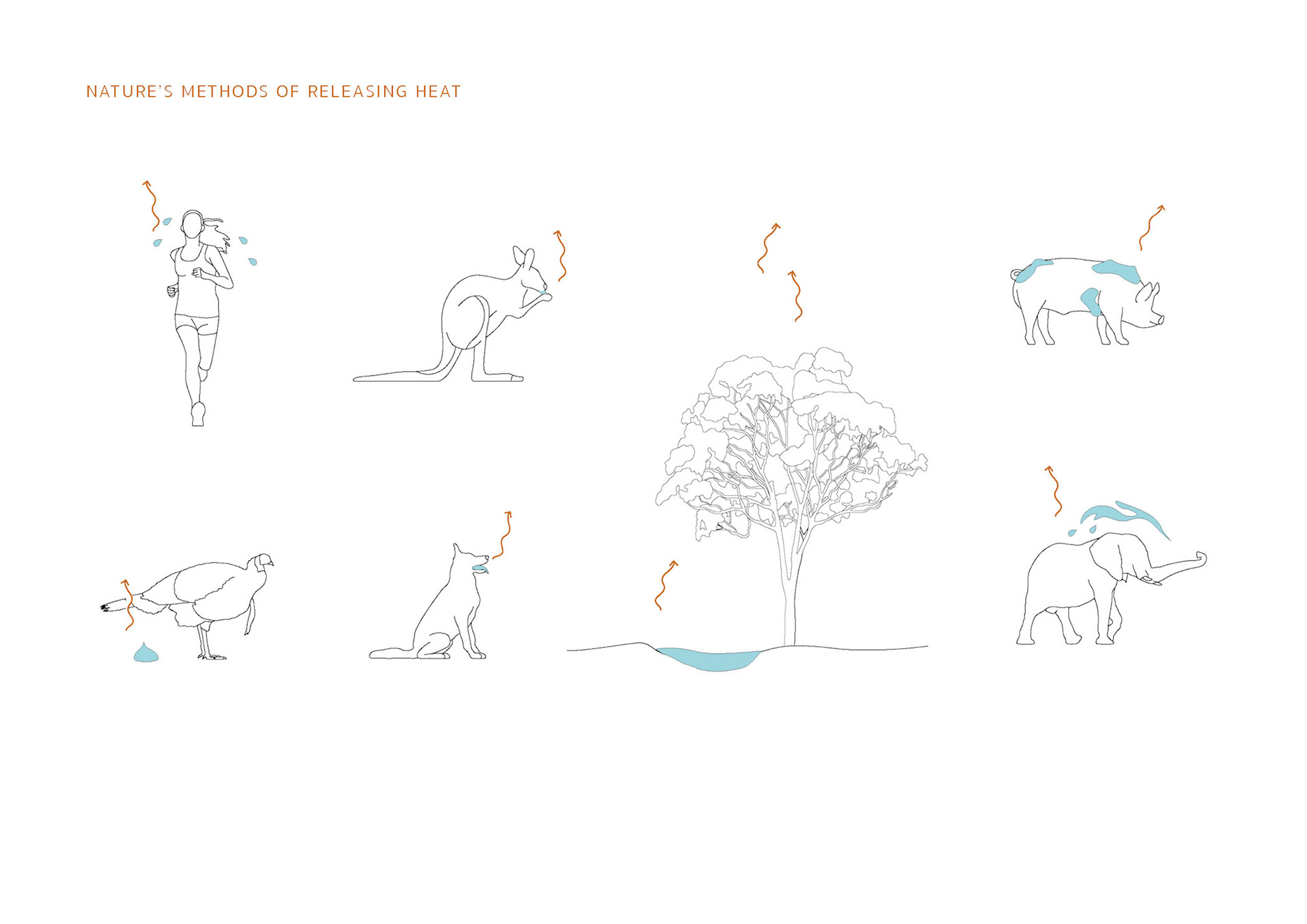 NATURE'S METHODS OF RELEASING HEAT