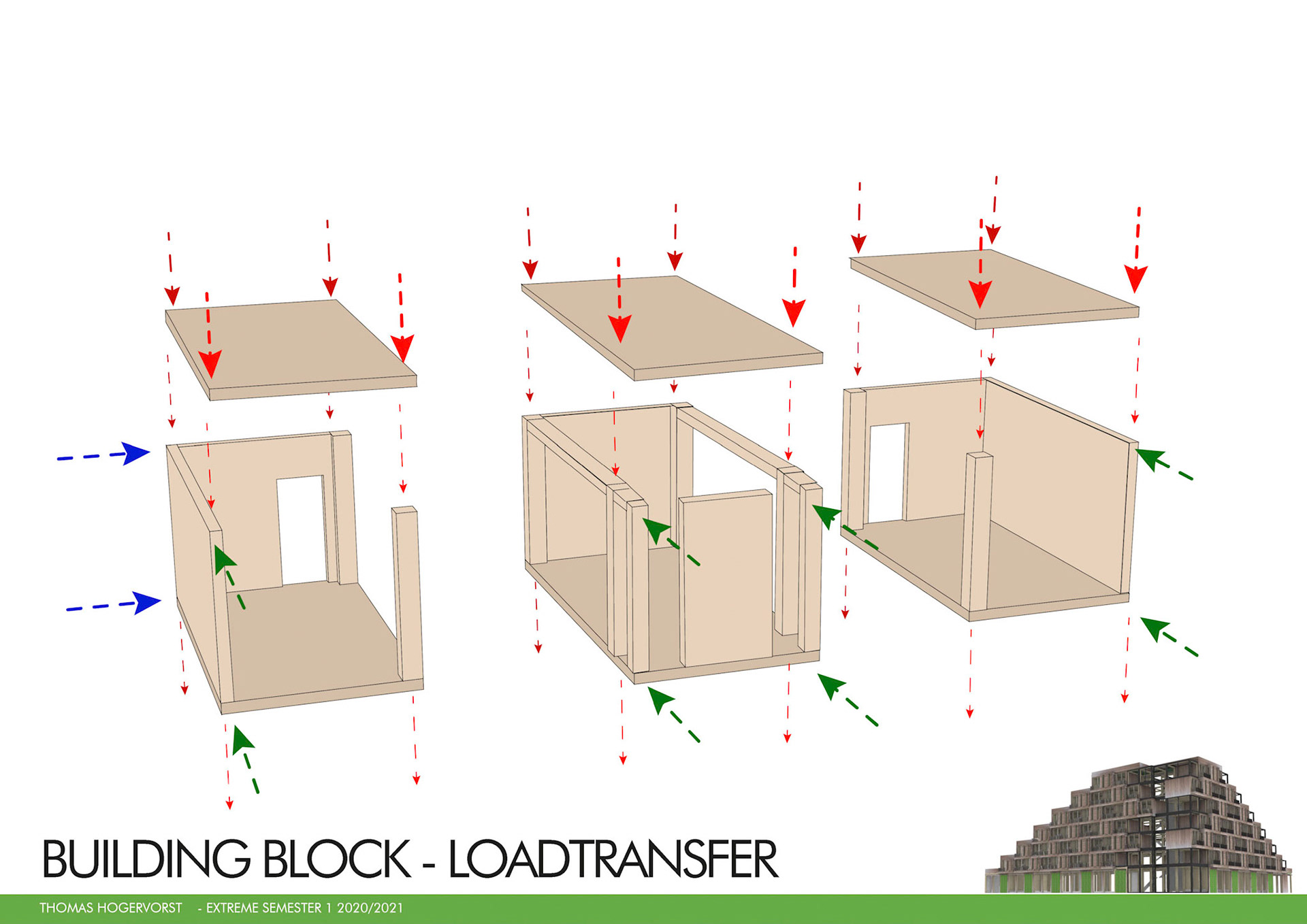 BUILDING BLOCK - LOADTRANSFER

THOMAS HOGERVORST - EXTREME SEMESTER 1 2020/2021